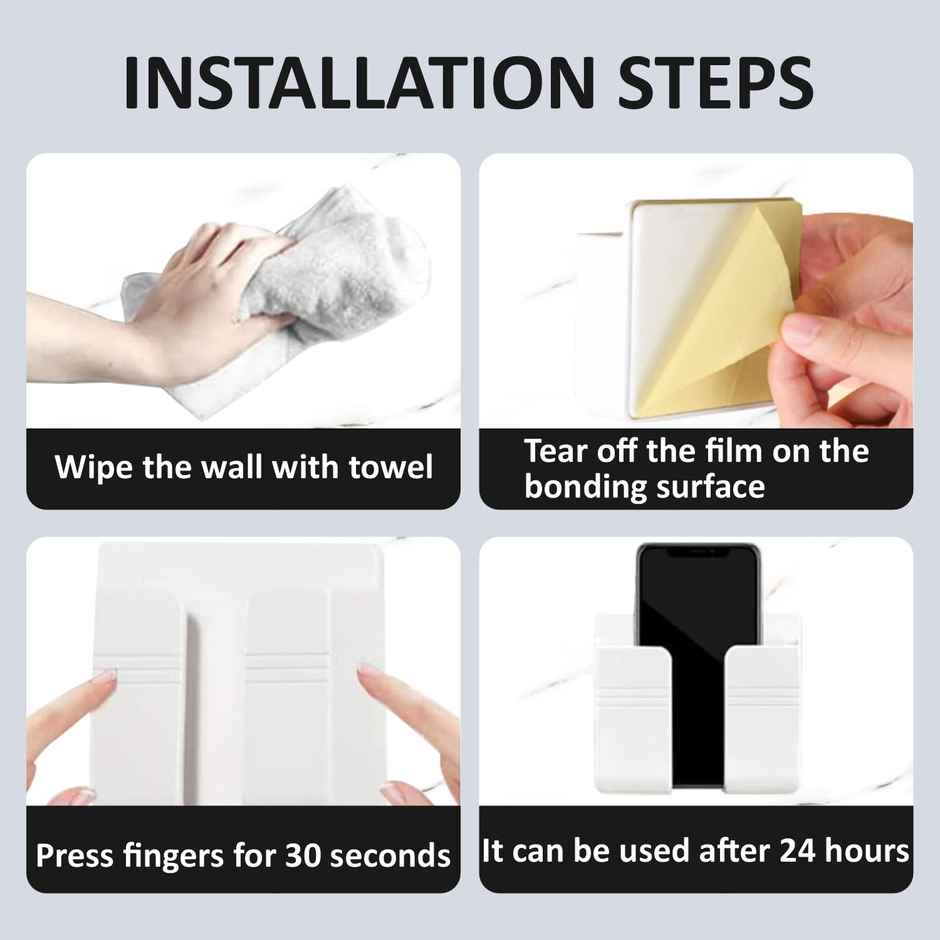 INSTALLATION STEPS

Wipe the wall with towel

Tear off the film on the bonding surface

Press fingers for 30 seconds

It can be used after 24 hours