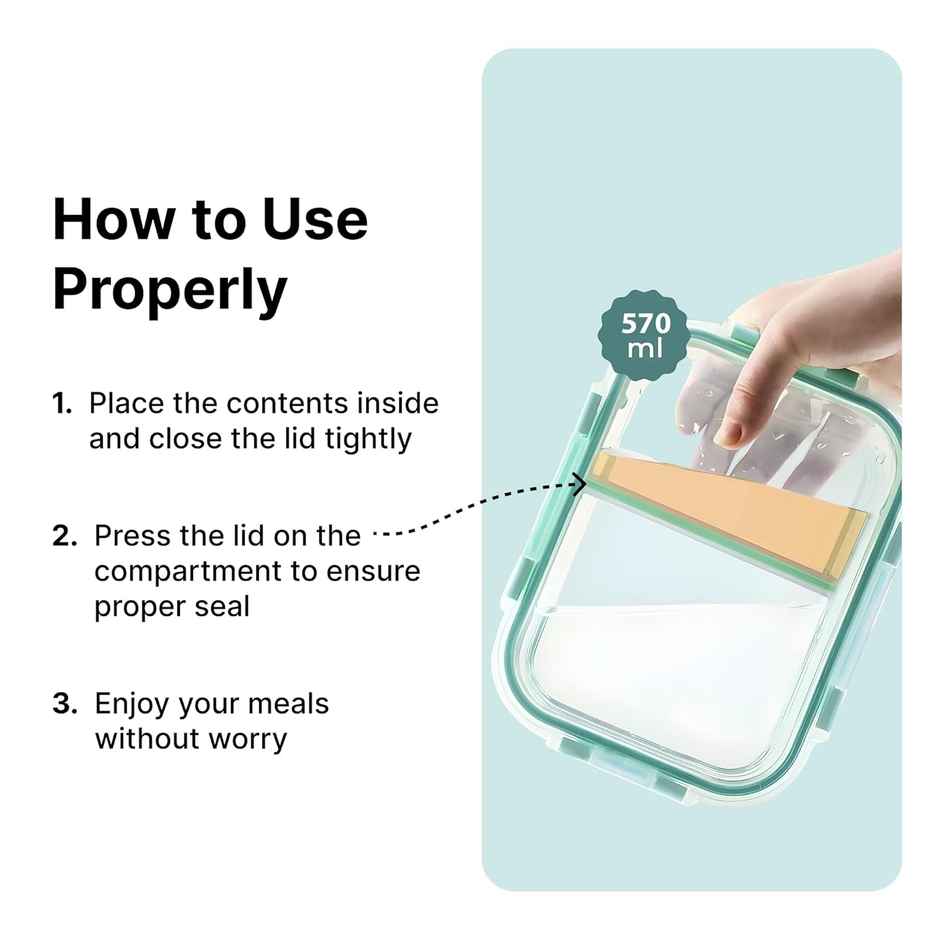 How to Use Properly

1. Place the contents inside and close the lid tightly

2. Press the lid on the compartment to ensure proper seal

3. Enjoy your meals without worry

570 ml