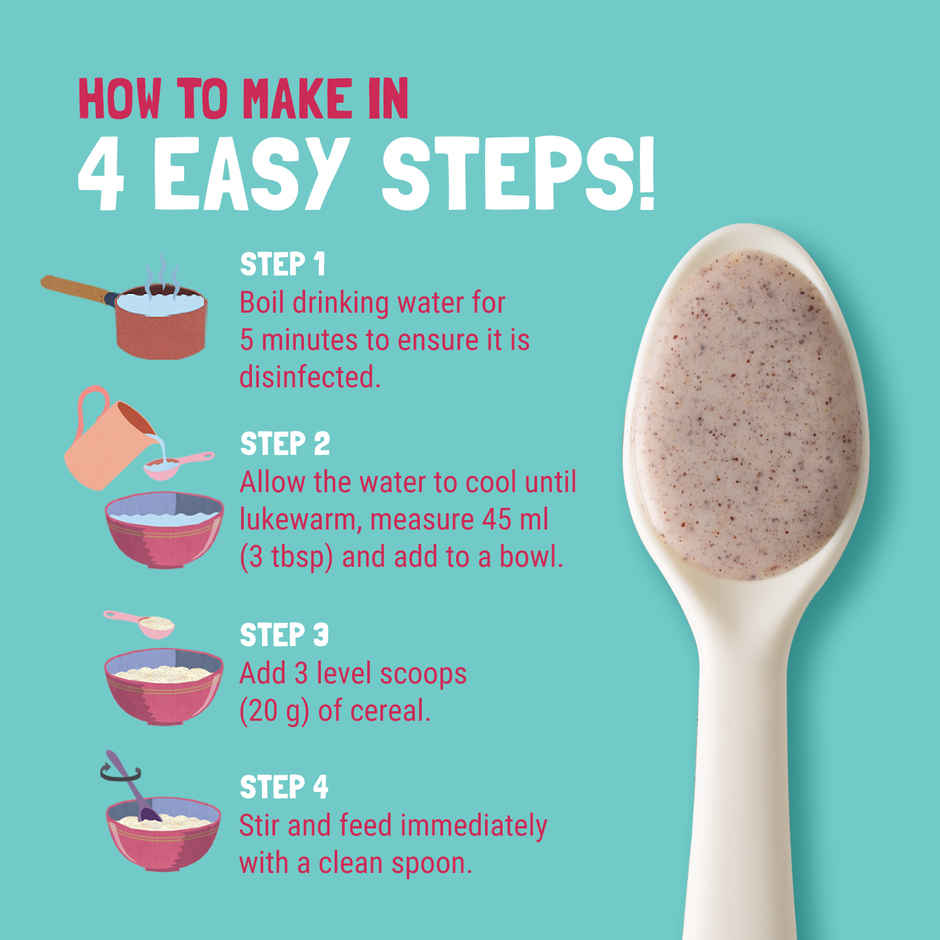 HOW TO MAKE IN
4 EASY STEPS!

STEP 1
Boil drinking water for 5 minutes to ensure it is disinfected.

STEP 2
Allow the water to cool until lukewarm, measure 45 ml (3 tbsp) and add to a bowl.

STEP 3
Add 3 level scoops (20 g) of cereal.

STEP 4
Stir and feed immediately with a clean spoon.