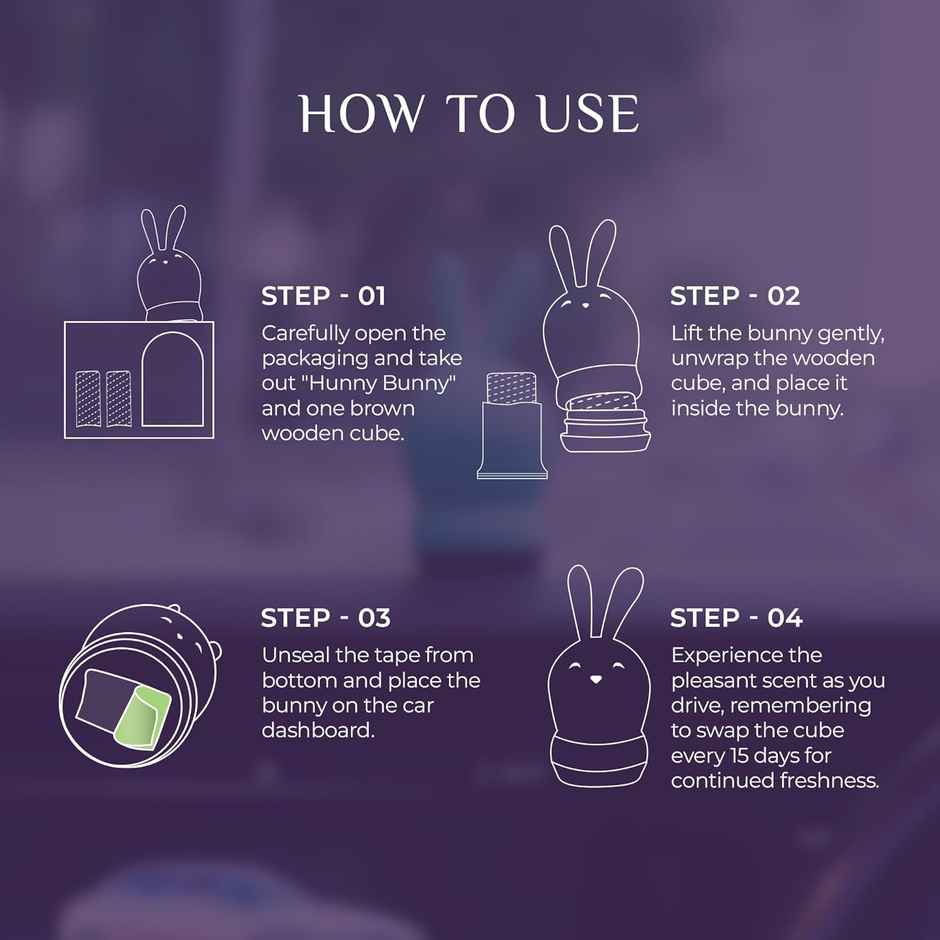 HOW TO USE

STEP - 01
Carefully open the packaging and take out "Hunny Bunny" and one brown wooden cube.

STEP - 02
Lift the bunny gently, unwrap the wooden cube, and place it inside the bunny.

STEP - 03
Unseal the tape from bottom and place the bunny on the car dashboard.

STEP - 04
Experience the pleasant scent as you drive, remembering to swap the cube every 15 days for continued freshness.