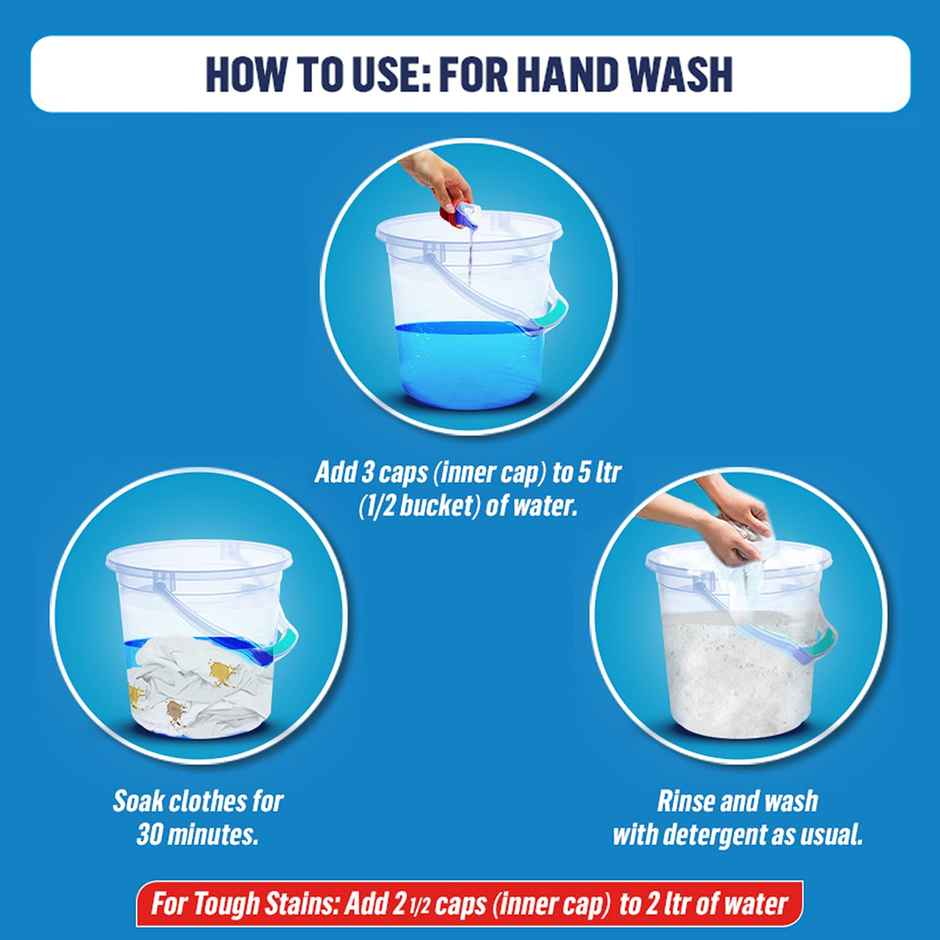 HOW TO USE: FOR HAND WASH

Add 3 caps (inner cap) to 5 ltr (1/2 bucket) of water.

Soak clothes for 30 minutes.

Rinse and wash with detergent as usual.

For Tough Stains: Add 2 1/2 caps (inner cap) to 2 ltr of water