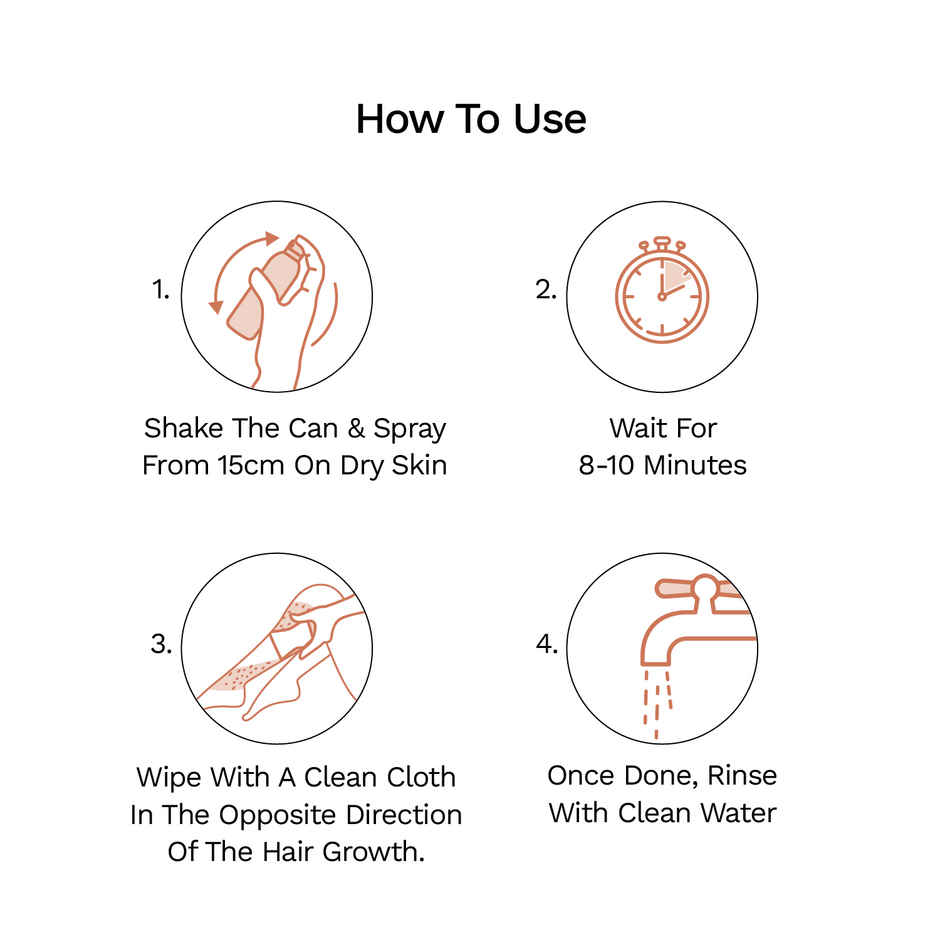 How To Use

1.

Shake The Can & Spray From 15cm On Dry Skin

2.

Wait For 8-10 Minutes

3.

Wipe With A Clean Cloth In The Opposite Direction Of The Hair Growth.

4.

Once Done, Rinse With Clean Water