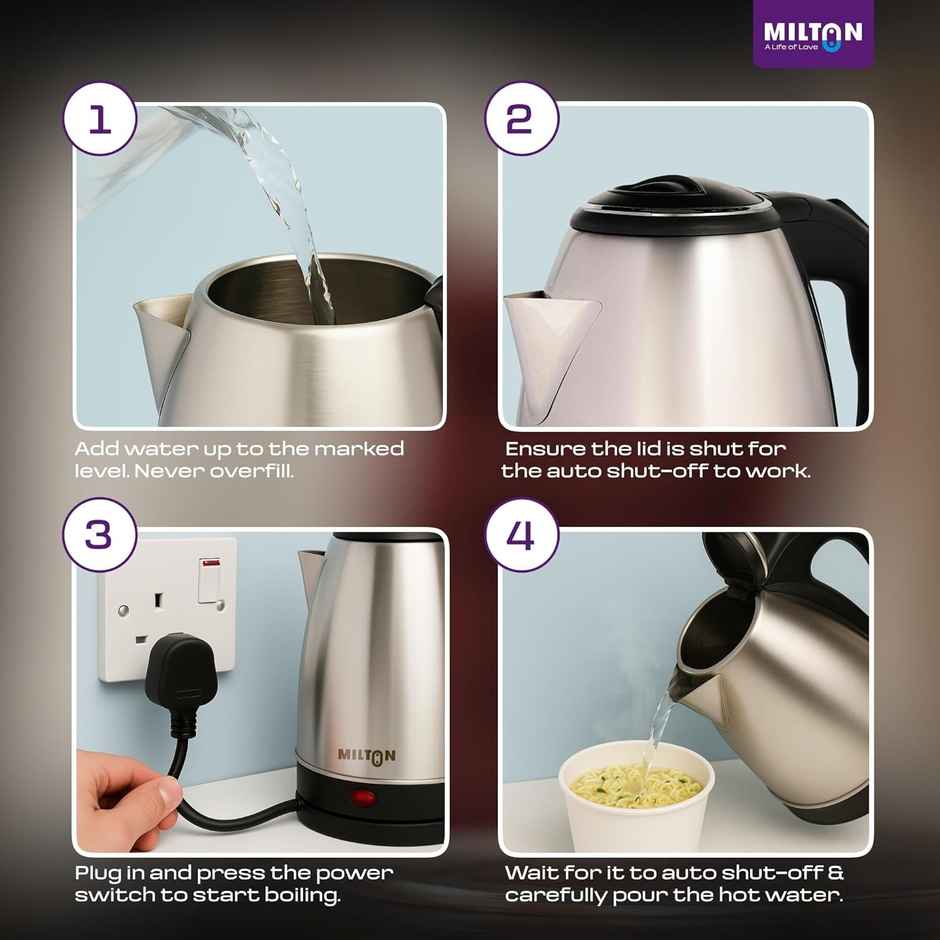 MILTON
A Life of Love

1

Add water up to the marked level. Never overfill.

2

Ensure the lid is shut for the auto shut-off to work.

3

MILTON

Plug in and press the power switch to start boiling.

4

Wait for it to auto shut-off & carefully pour the hot water.