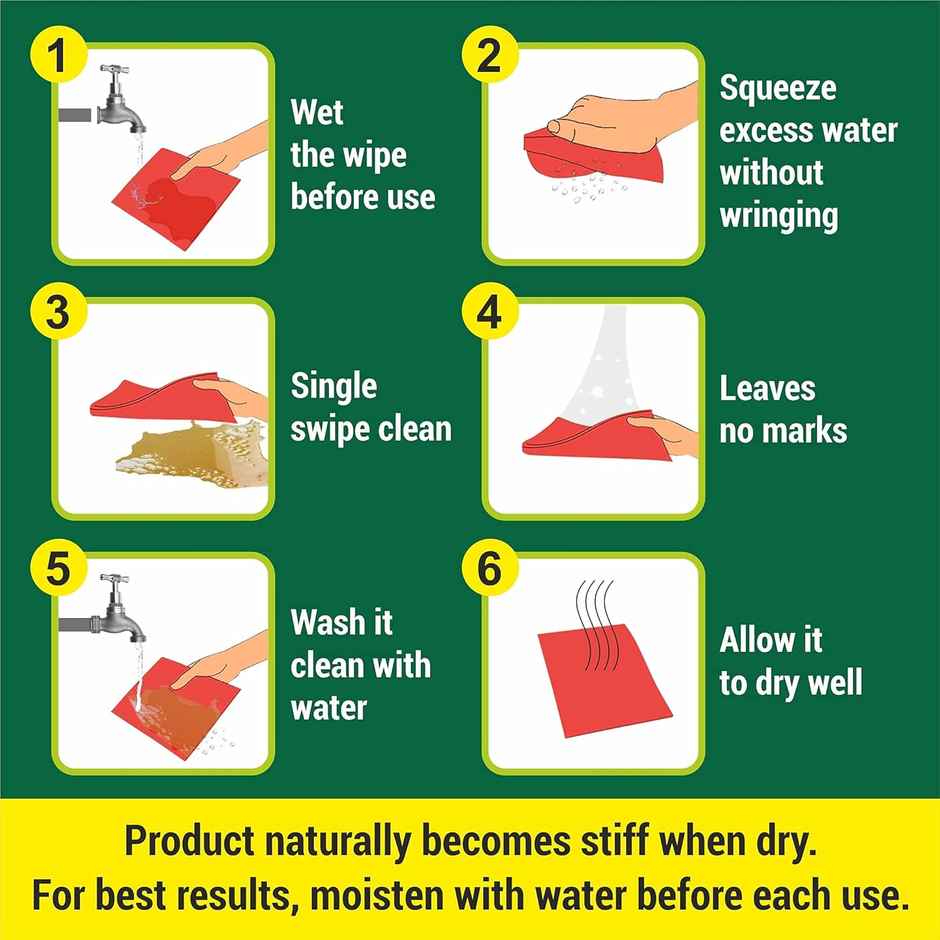 1
Wet the wipe before use

2
Squeeze excess water without wringing

3
Single swipe clean

4
Leaves no marks

5
Wash it clean with water

6
Allow it to dry well

Product naturally becomes stiff when dry.
For best results, moisten with water before each use.