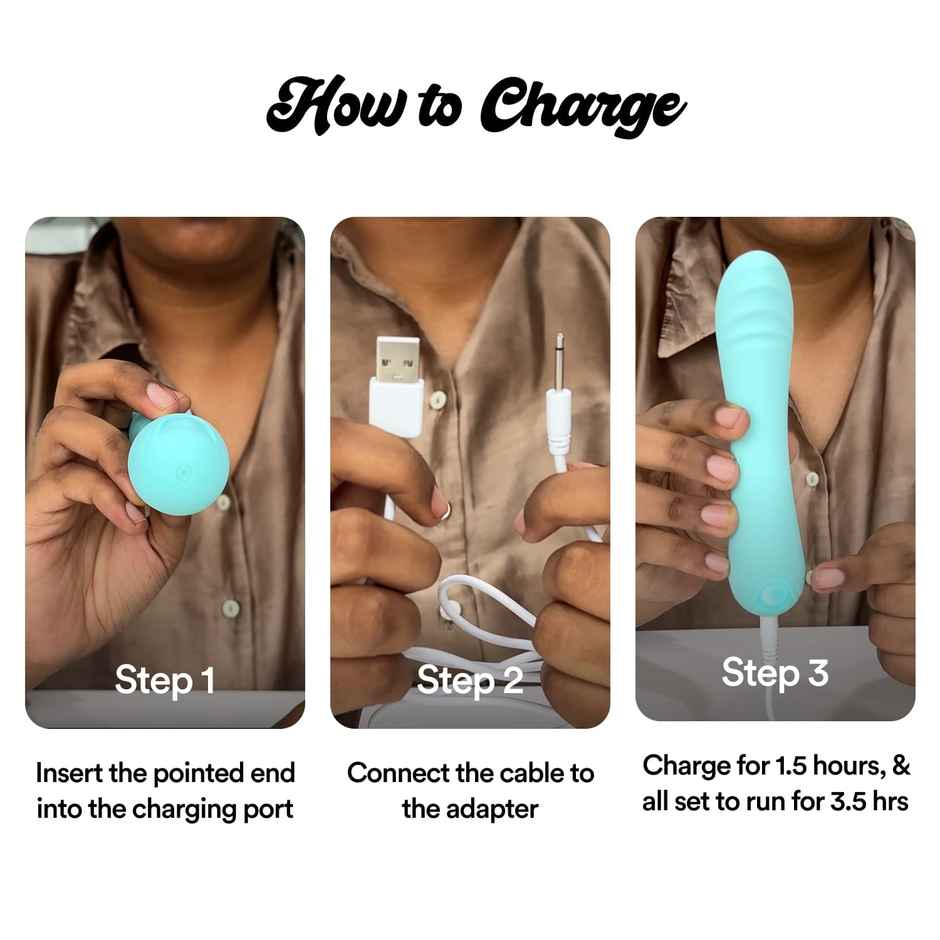 How to Charge

Step 1

Insert the pointed end into the charging port

Step 2

Connect the cable to the adapter

Step 3

Charge for 1.5 hours, & all set to run for 3.5 hrs