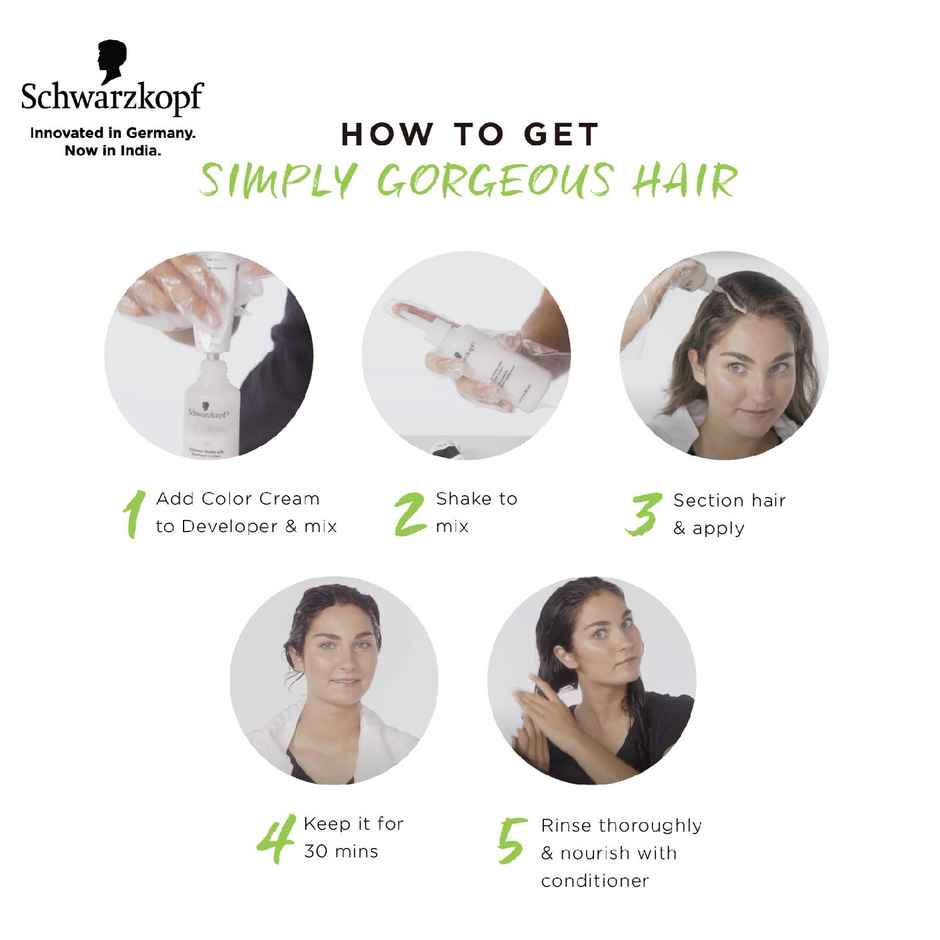 Schwarzkopf
Innovated in Germany.
Now in India.

HOW TO GET
SIMPLY GORGEOUS HAIR

Schwarzkopf

1 Add Color Cream to Developer & mix

2 Shake to mix

3 Section hair & apply

4 Keep it for 30 mins

5 Rinse thoroughly & nourish with conditioner