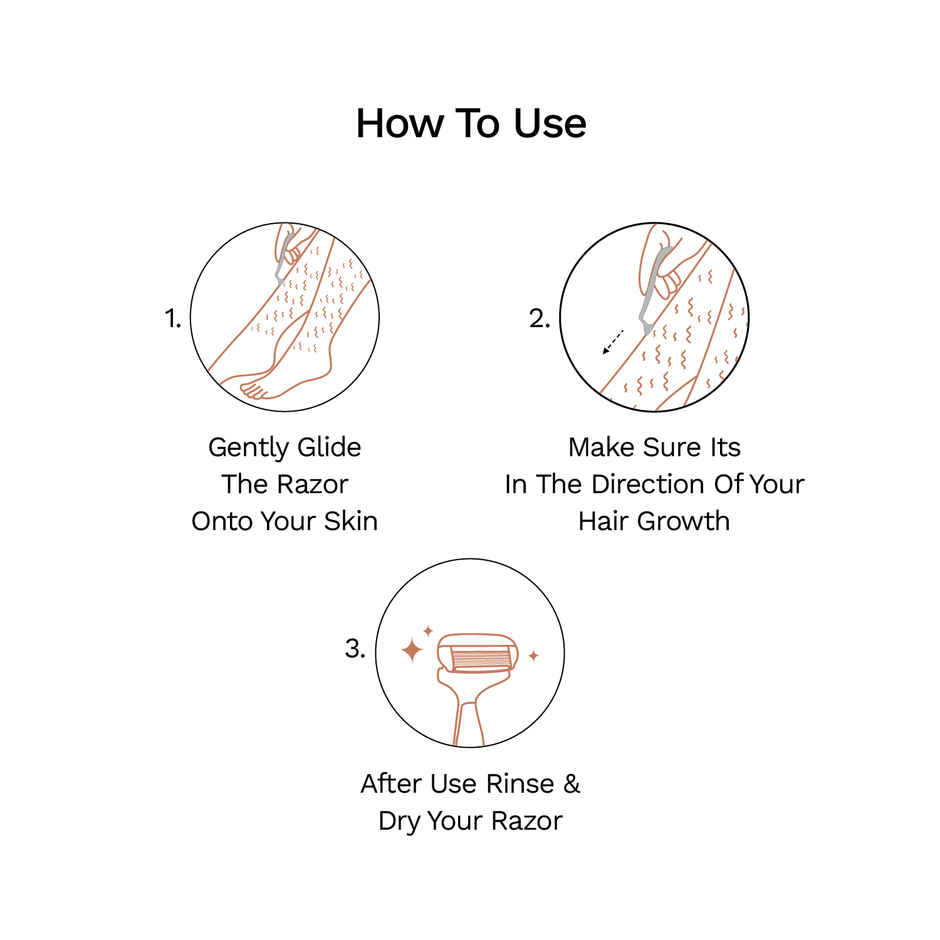 How To Use

1.

Gently Glide The Razor Onto Your Skin

2.

Make Sure Its In The Direction Of Your Hair Growth

3.

After Use Rinse & Dry Your Razor