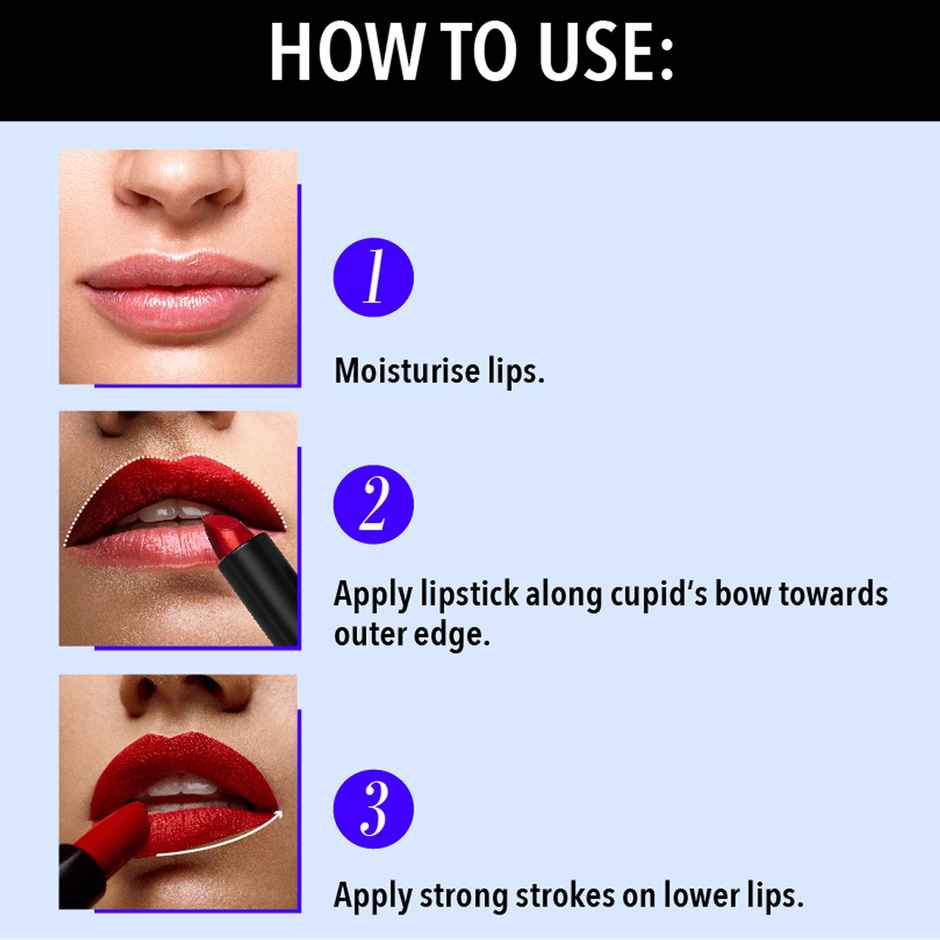 HOW TO USE:

1

Moisturise lips.

2

Apply lipstick along cupid's bow towards outer edge.

3

Apply strong strokes on lower lips.