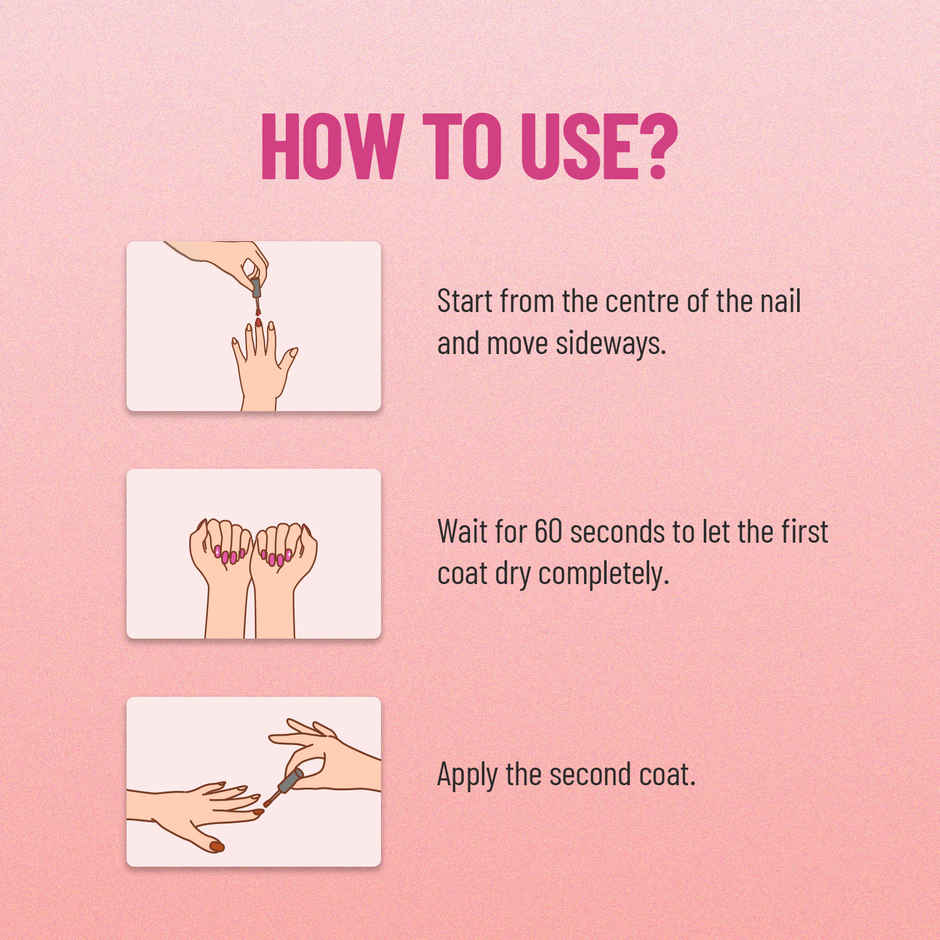 HOW TO USE?

Start from the centre of the nail and move sideways.

Wait for 60 seconds to let the first coat dry completely.

Apply the second coat.