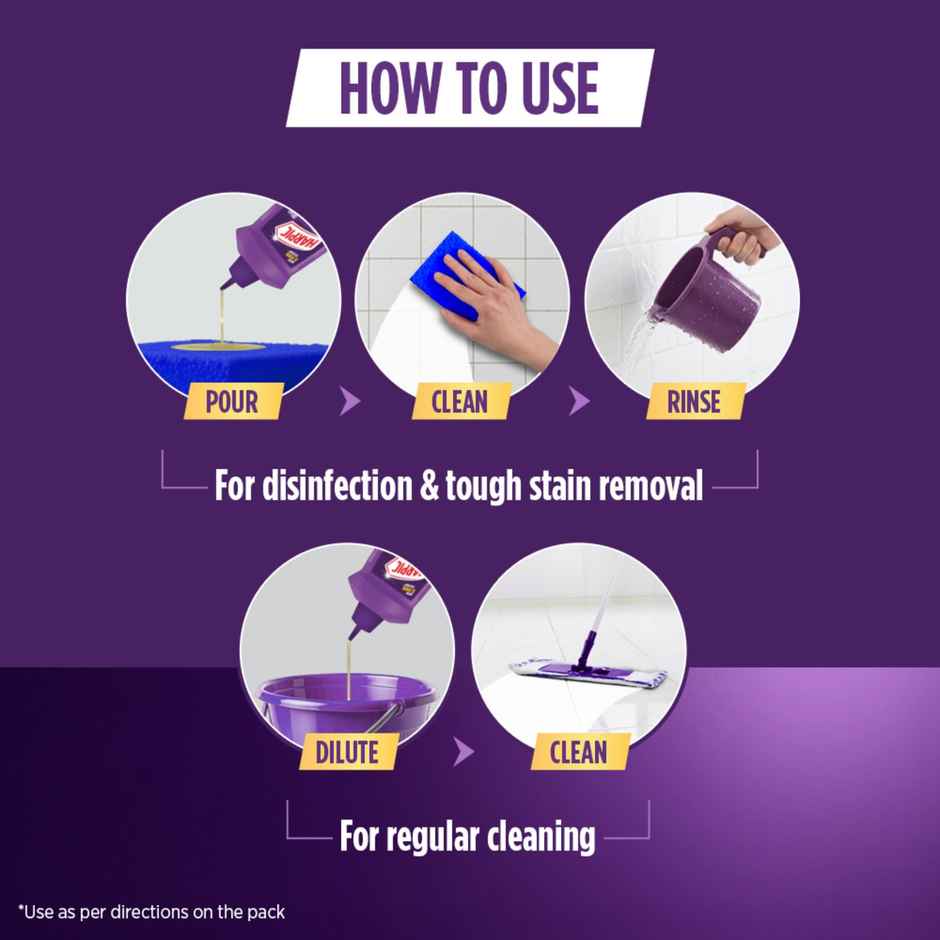 HOW TO USE

HARPIC

POUR

CLEAN

RINSE

For disinfection & tough stain removal

HARPIC

DILUTE

CLEAN

For regular cleaning

*Use as per directions on the pack