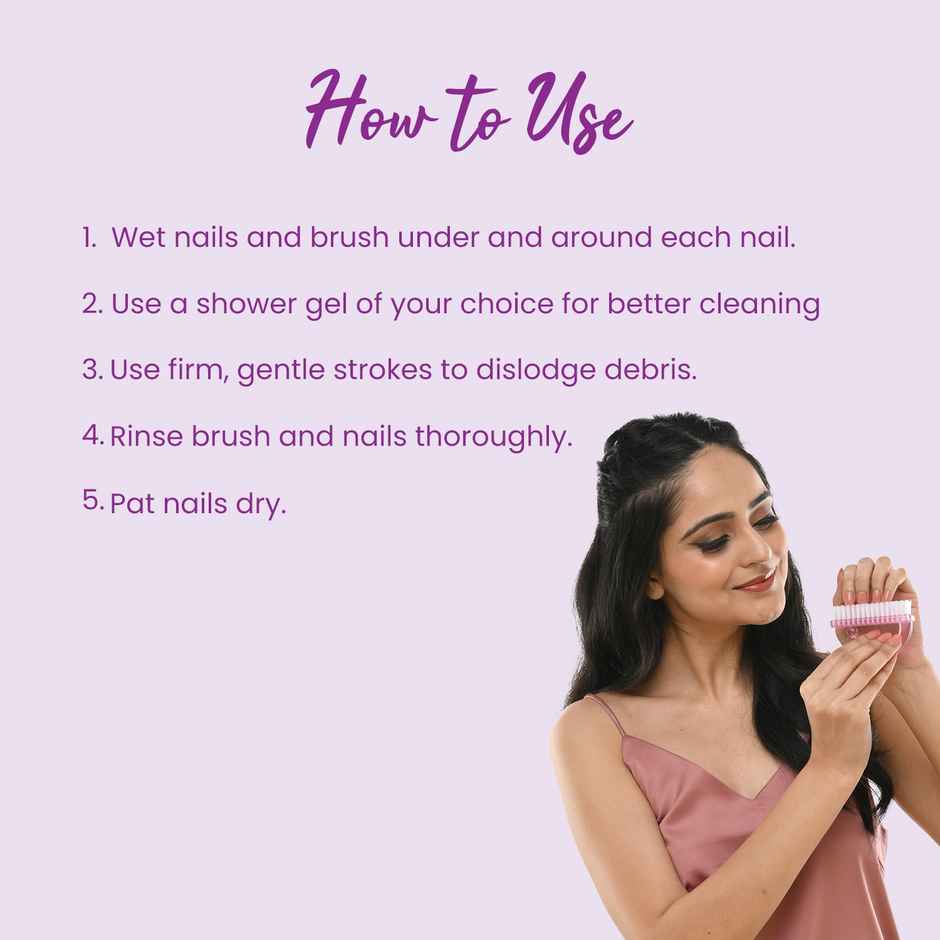 How to Use

1. Wet nails and brush under and around each nail.

2. Use a shower gel of your choice for better cleaning

3. Use firm, gentle strokes to dislodge debris.

4. Rinse brush and nails thoroughly.

5. Pat nails dry.