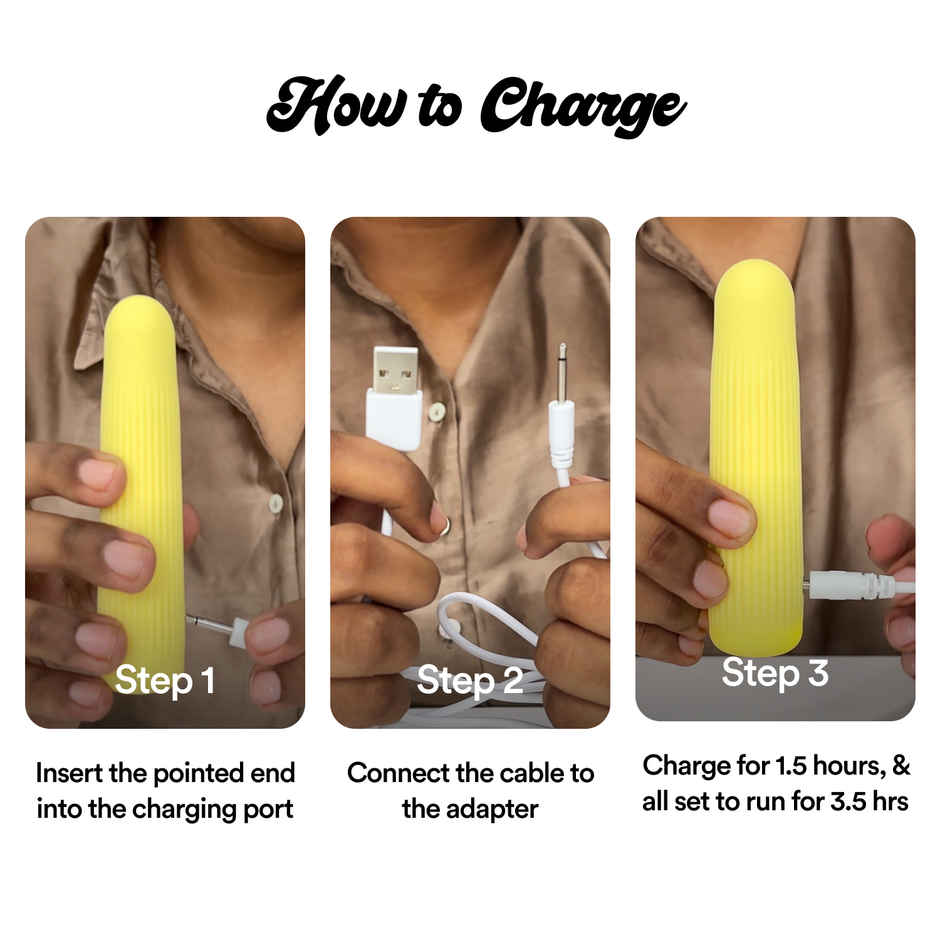 How to Charge

Step 1

Insert the pointed end into the charging port

Step 2

Connect the cable to the adapter

Step 3

Charge for 1.5 hours, & all set to run for 3.5 hrs