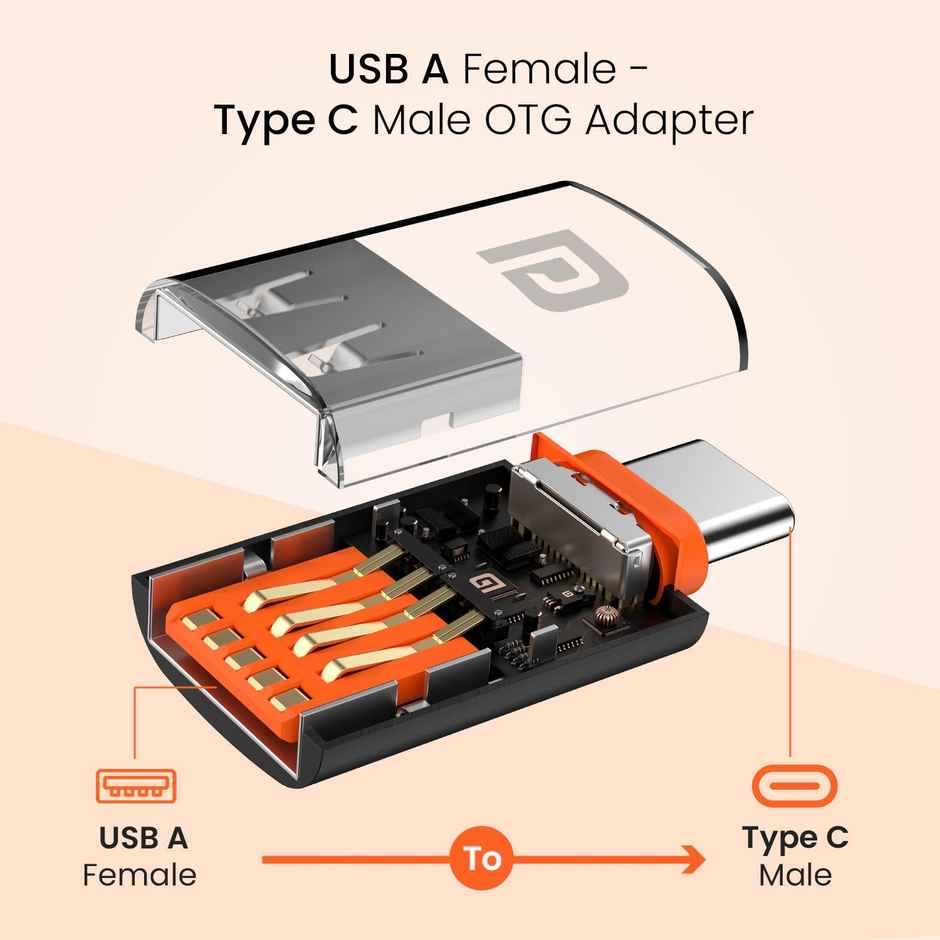 USB A Female -
Type C Male OTG Adapter

USB A
Female

To

Type C
Male