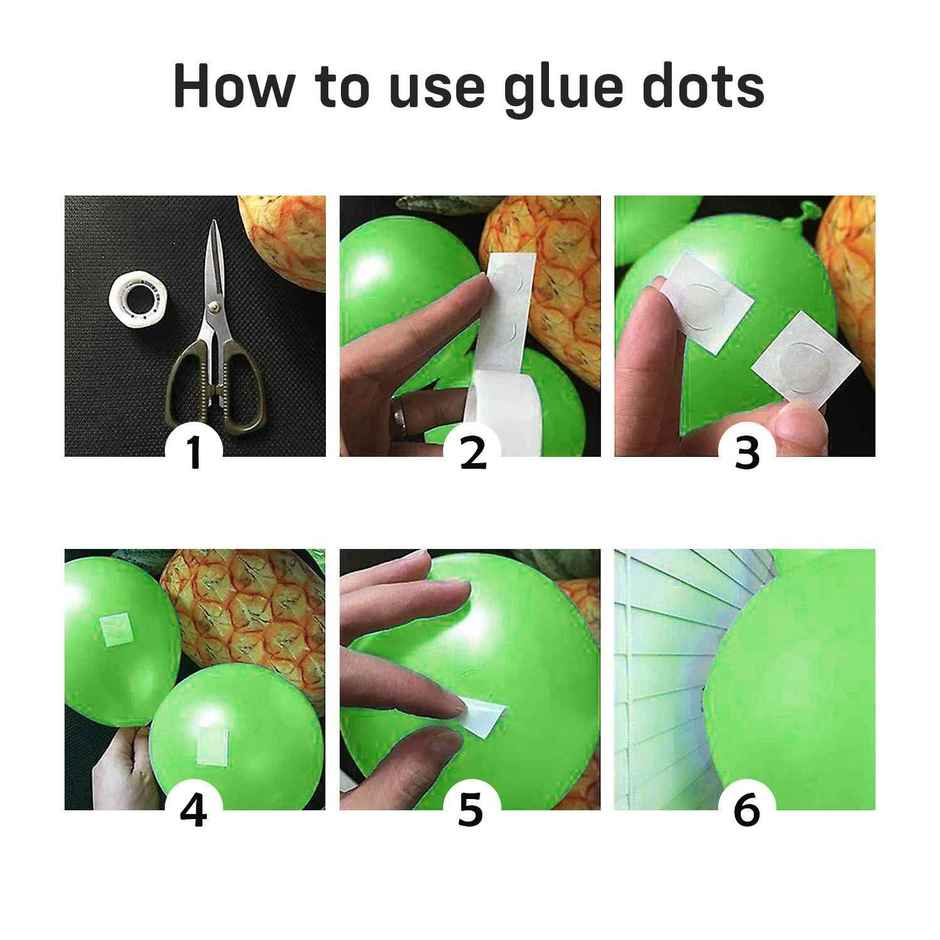 How to use glue dots

1

2

3

4

5

6