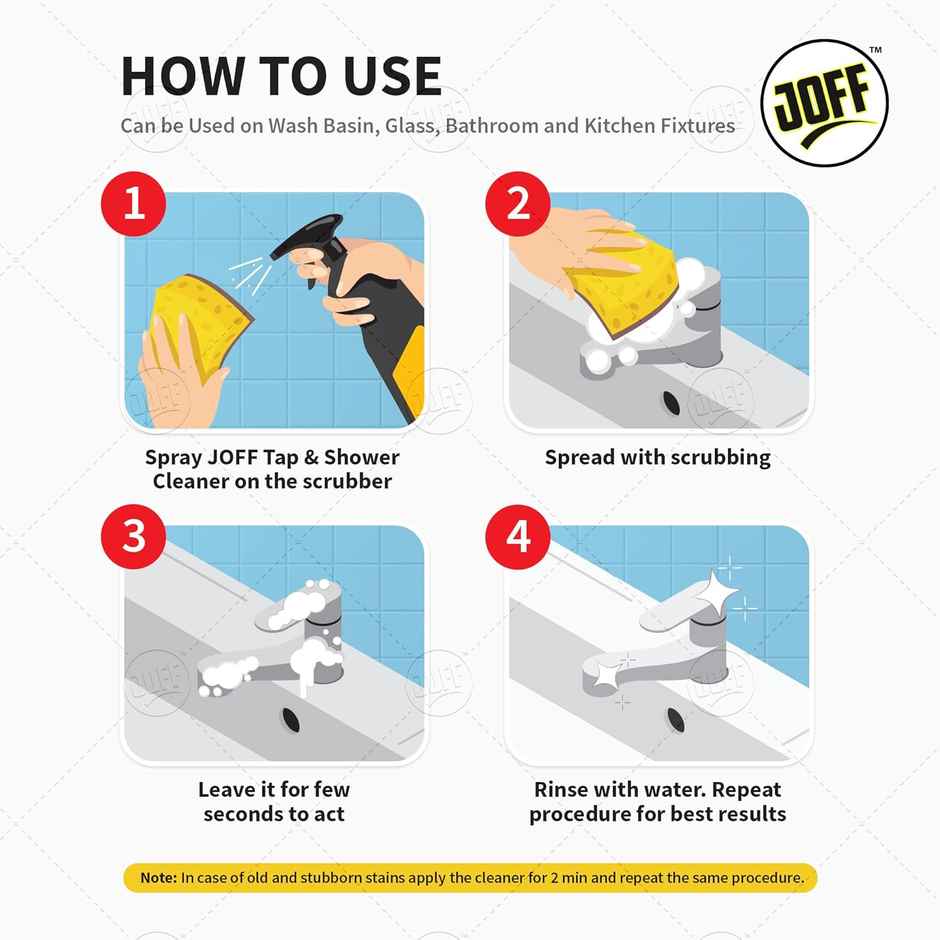 HOW TO USE

Can be Used on Wash Basin, Glass, Bathroom and Kitchen Fixtures

JOFF™

1

Spray JOFF Tap & Shower Cleaner on the scrubber

2

Spread with scrubbing

3

Leave it for few seconds to act

4

Rinse with water. Repeat procedure for best results

Note: In case of old and stubborn stains apply the cleaner for 2 min and repeat the same procedure.