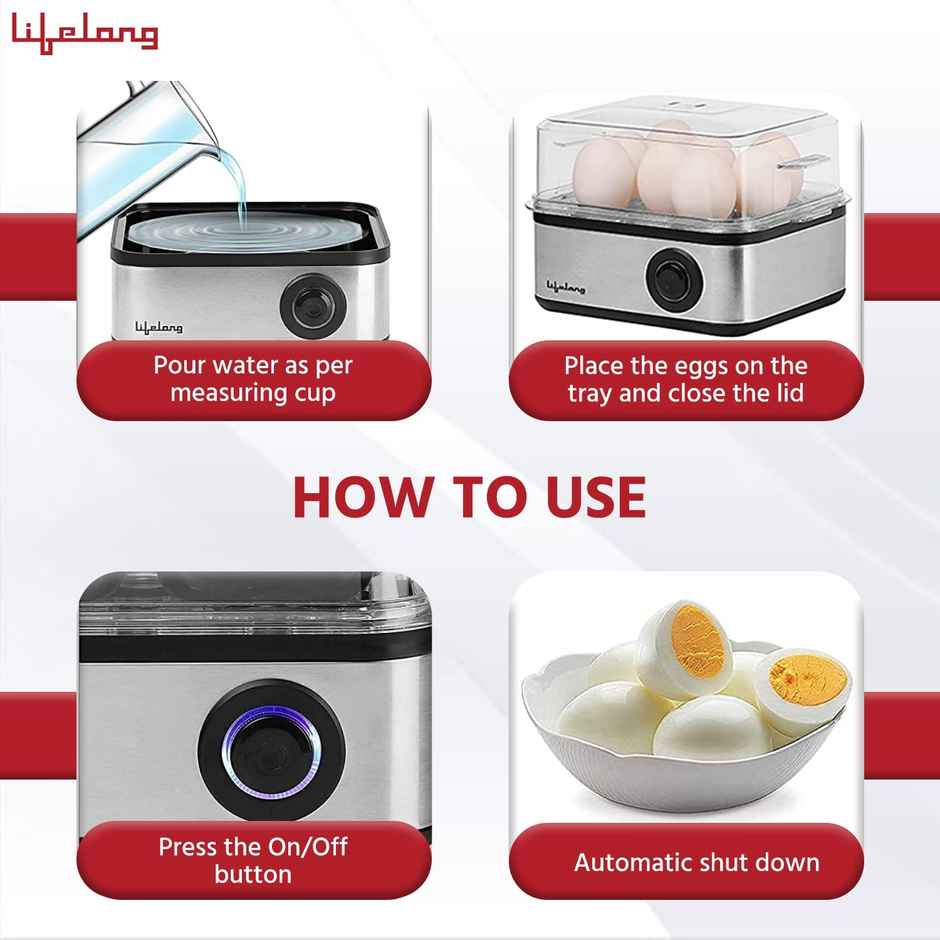 Lifelong

Lifelong

Pour water as per measuring cup

Lifelong

Place the eggs on the tray and close the lid

HOW TO USE

Press the On/Off button

Automatic shut down