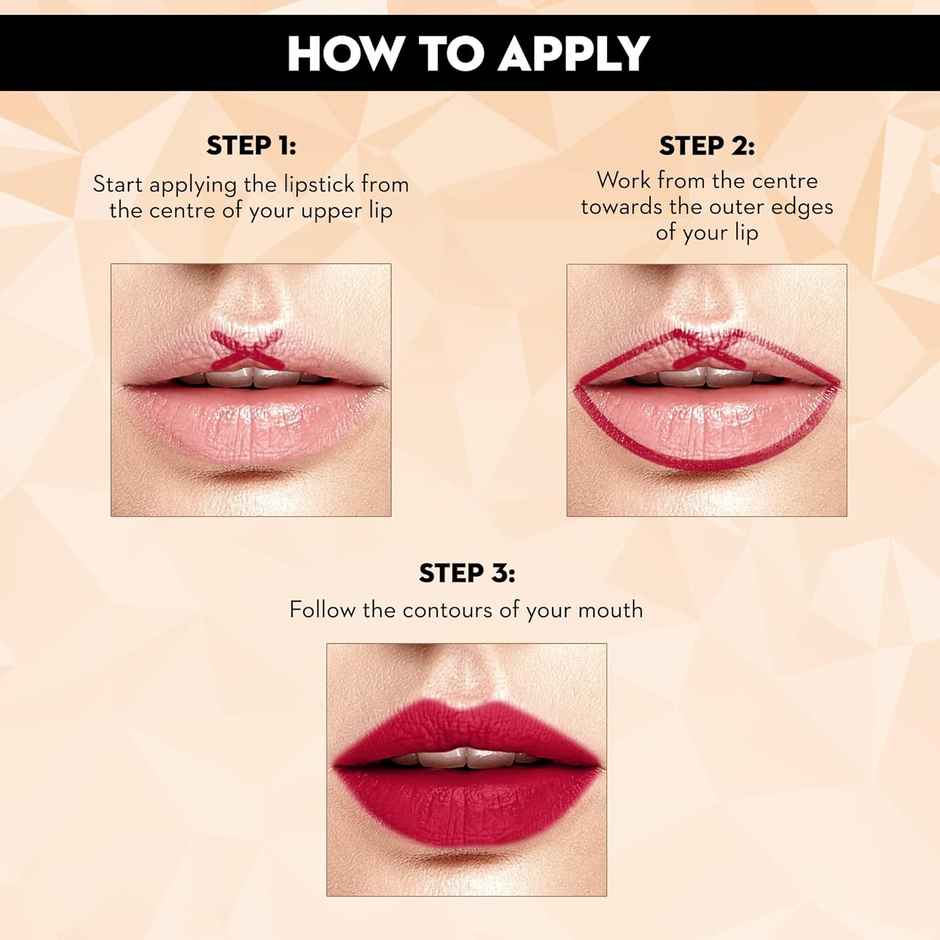 HOW TO APPLY

STEP 1:
Start applying the lipstick from the centre of your upper lip

STEP 2:
Work from the centre towards the outer edges of your lip

STEP 3:
Follow the contours of your mouth