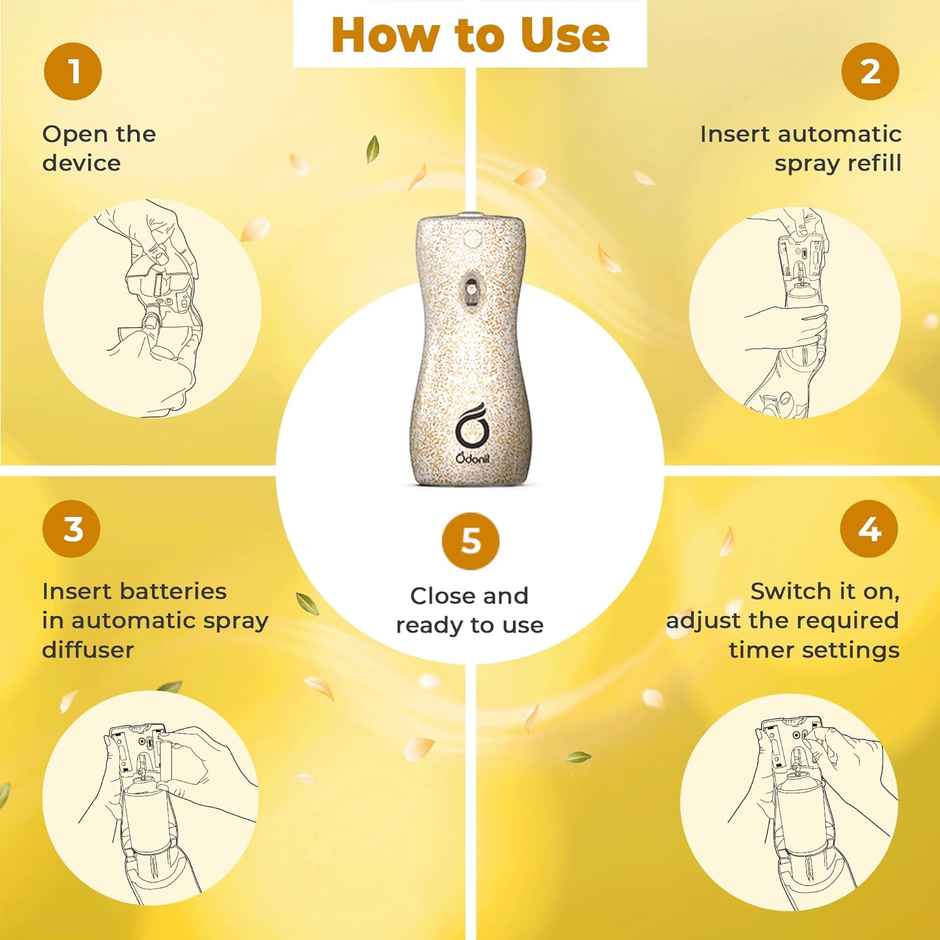 How to Use

1

Open the device

2

Insert automatic spray refill

Odonil

3

Insert batteries in automatic spray diffuser

5

Close and ready to use

4

Switch it on, adjust the required timer settings