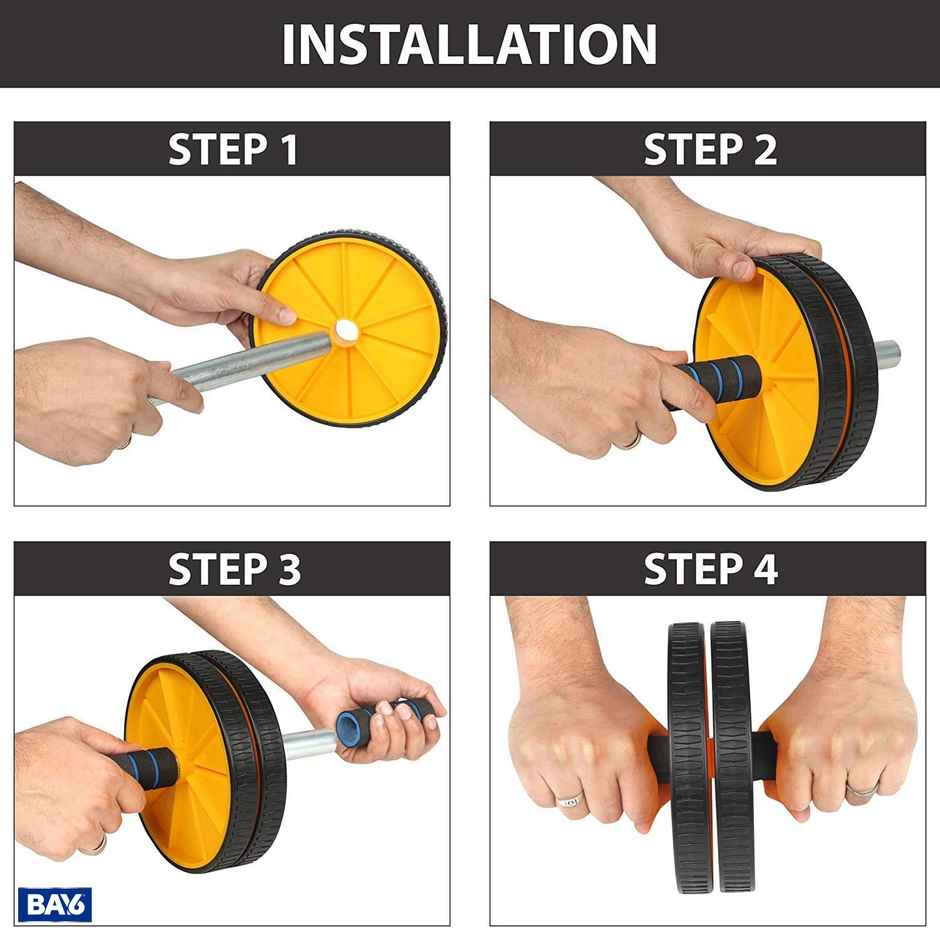 INSTALLATION

STEP 1

STEP 2

STEP 3

STEP 4

BAY6