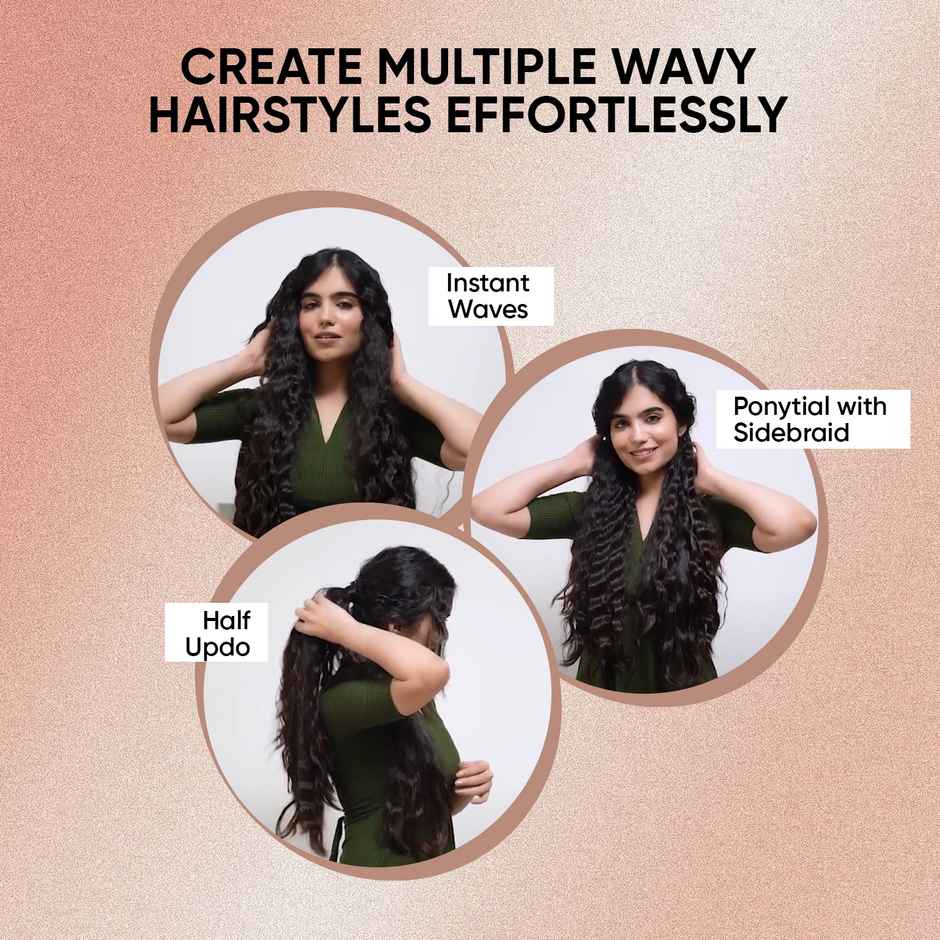 CREATE MULTIPLE WAVY HAIRSTYLES EFFORTLESSLY

Instant Waves

Ponytial with Sidebraid

Half Updo