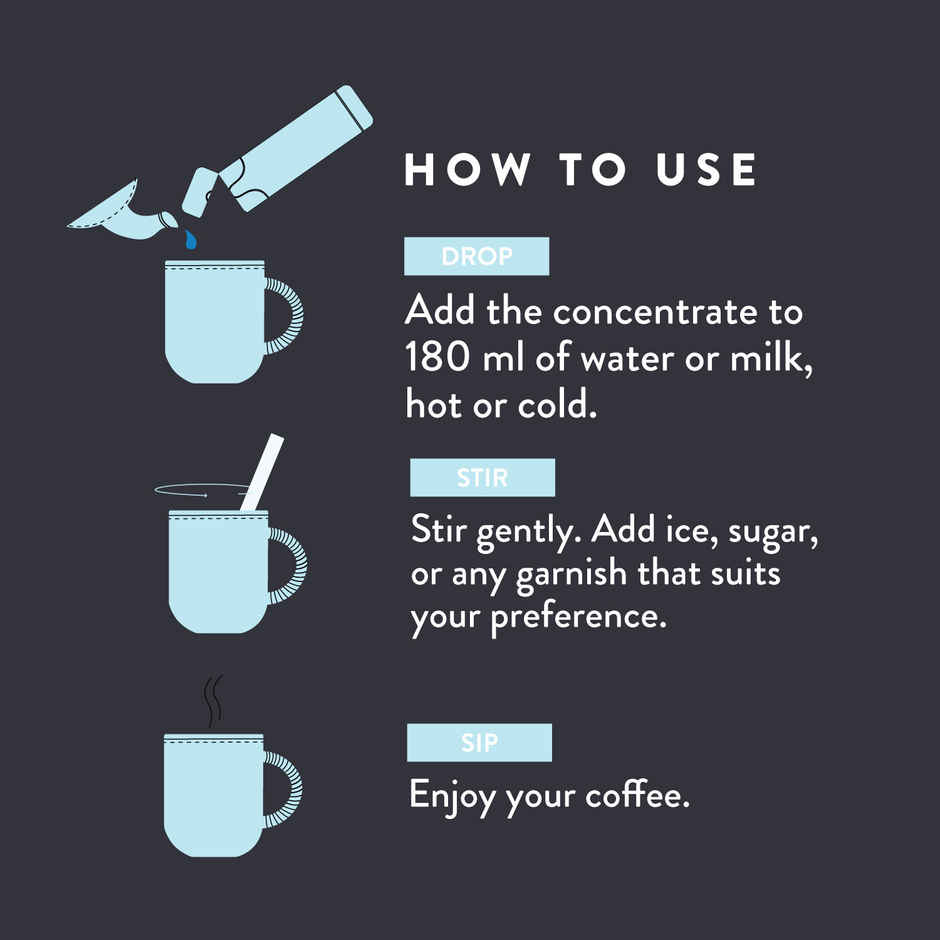 HOW TO USE

DROP

Add the concentrate to 180 ml of water or milk, hot or cold.

STIR

Stir gently. Add ice, sugar, or any garnish that suits your preference.

SIP

Enjoy your coffee.