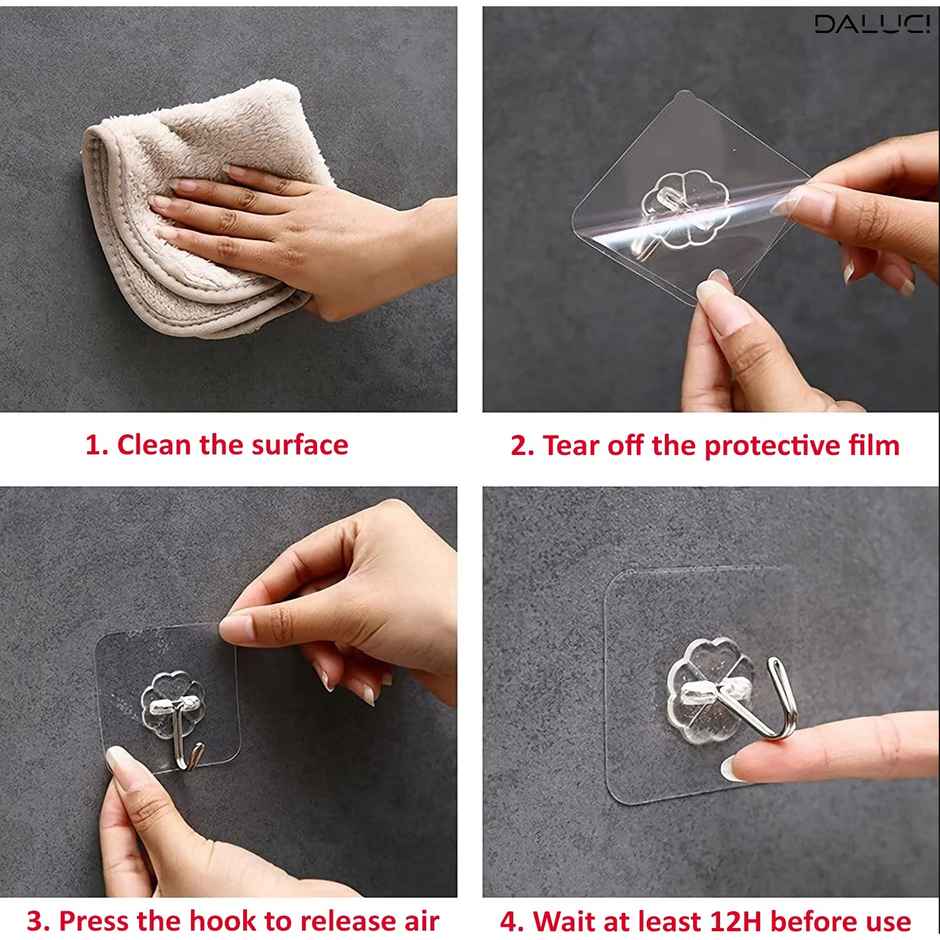 DALUCI

1. Clean the surface

2. Tear off the protective film

3. Press the hook to release air

4. Wait at least 12H before use