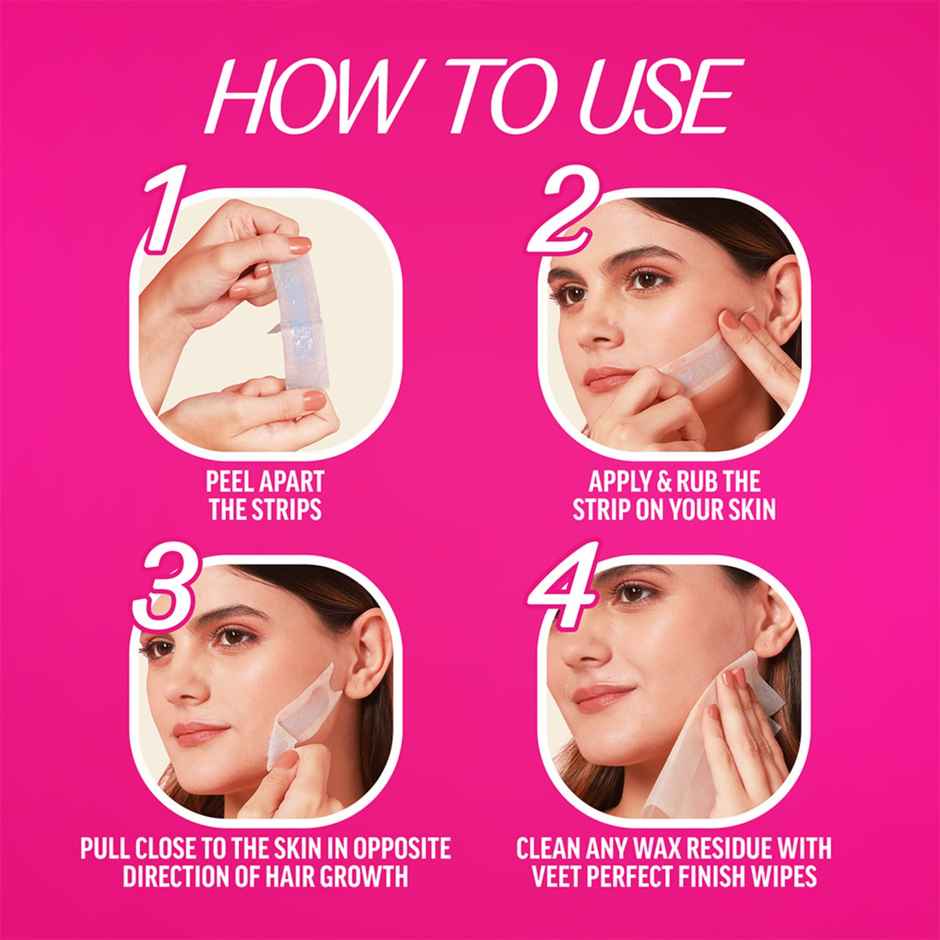 HOW TO USE

1

PEEL APART THE STRIPS

2

APPLY & RUB THE STRIP ON YOUR SKIN

3

PULL CLOSE TO THE SKIN IN OPPOSITE DIRECTION OF HAIR GROWTH

4

CLEAN ANY WAX RESIDUE WITH VEET PERFECT FINISH WIPES