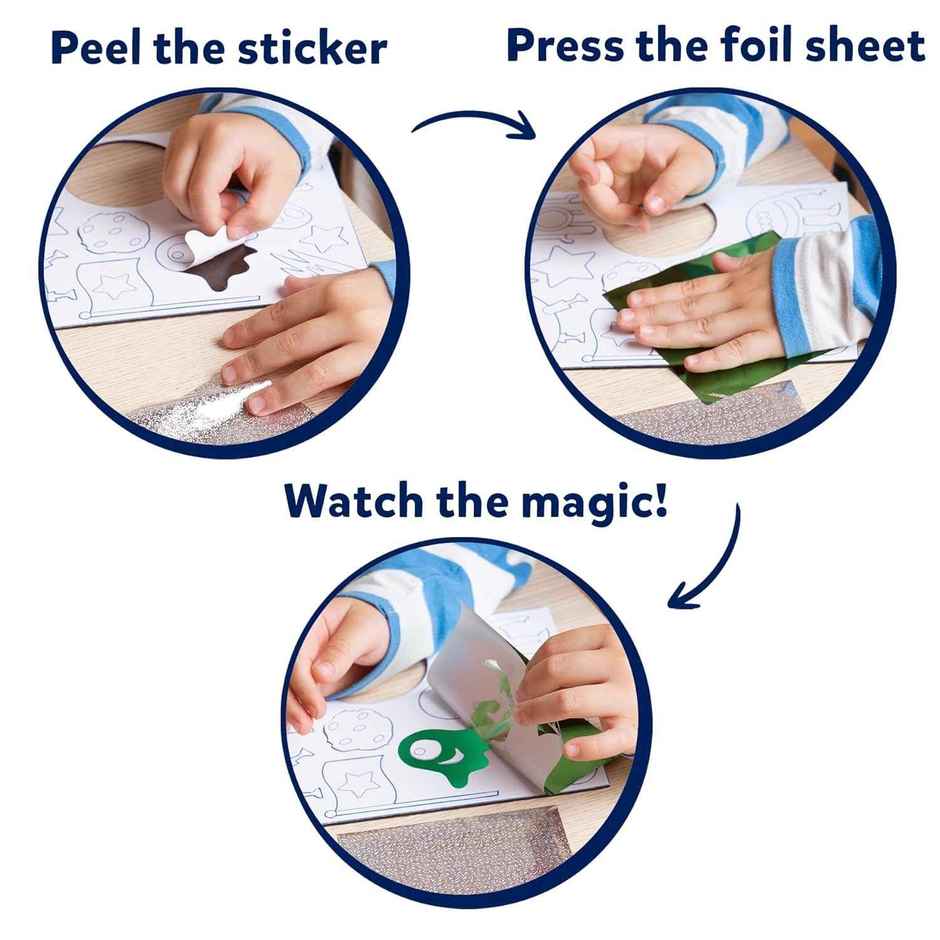 Peel the sticker

Press the foil sheet

Watch the magic!