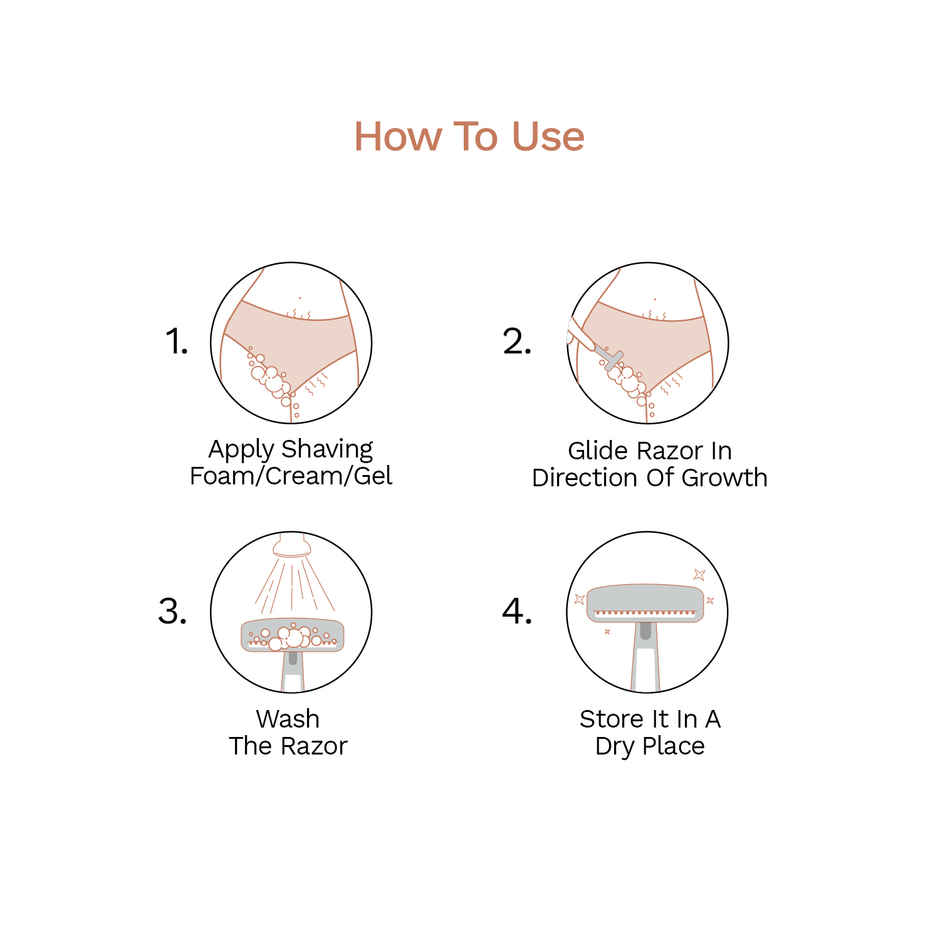 How To Use

1.

Apply Shaving Foam/Cream/Gel

2.

Glide Razor In Direction Of Growth

3.

Wash The Razor

4.

Store It In A Dry Place