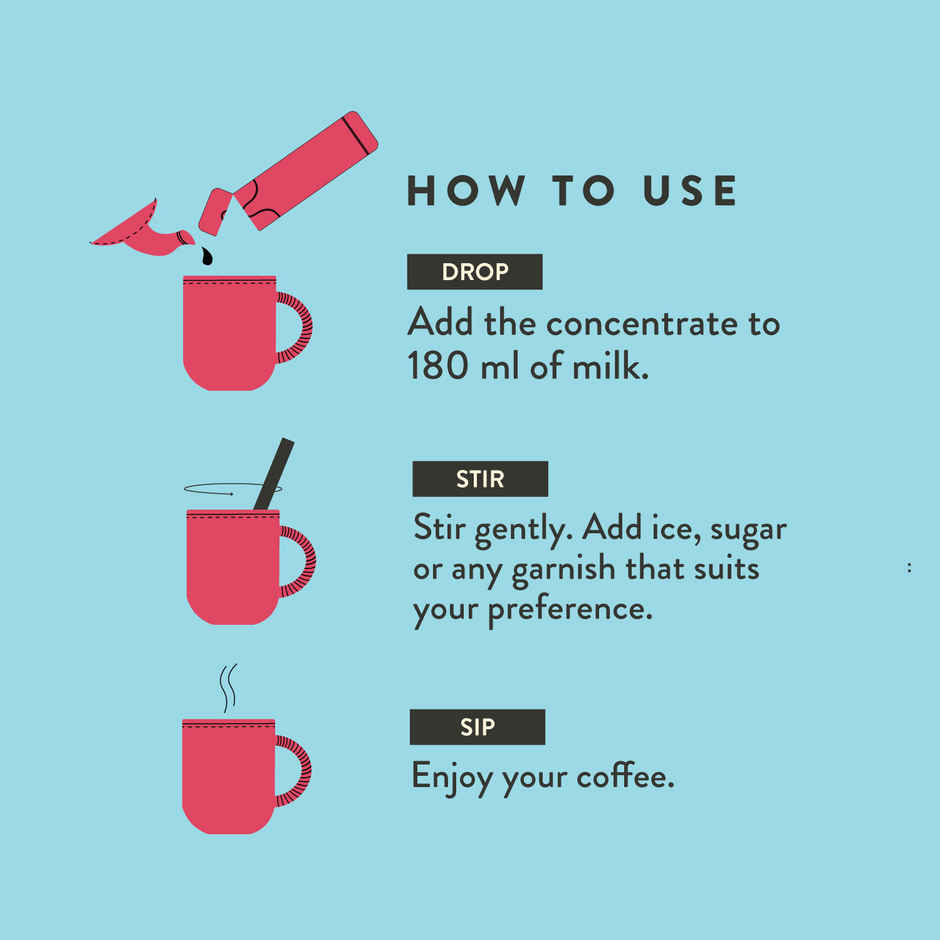 HOW TO USE

DROP
Add the concentrate to 180 ml of milk.

STIR
Stir gently. Add ice, sugar or any garnish that suits your preference.

SIP
Enjoy your coffee.