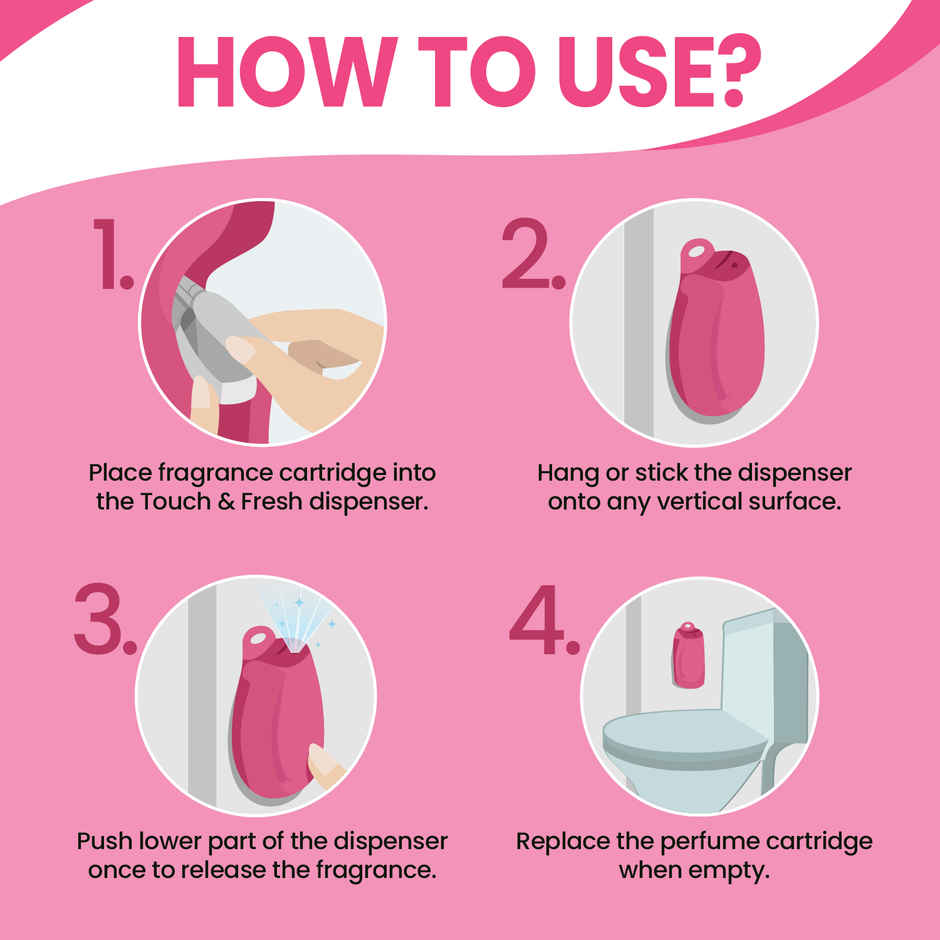 HOW TO USE?

1.

Place fragrance cartridge into the Touch & Fresh dispenser.

2.

Hang or stick the dispenser onto any vertical surface.

3.

Push lower part of the dispenser once to release the fragrance.

4.

Replace the perfume cartridge when empty.