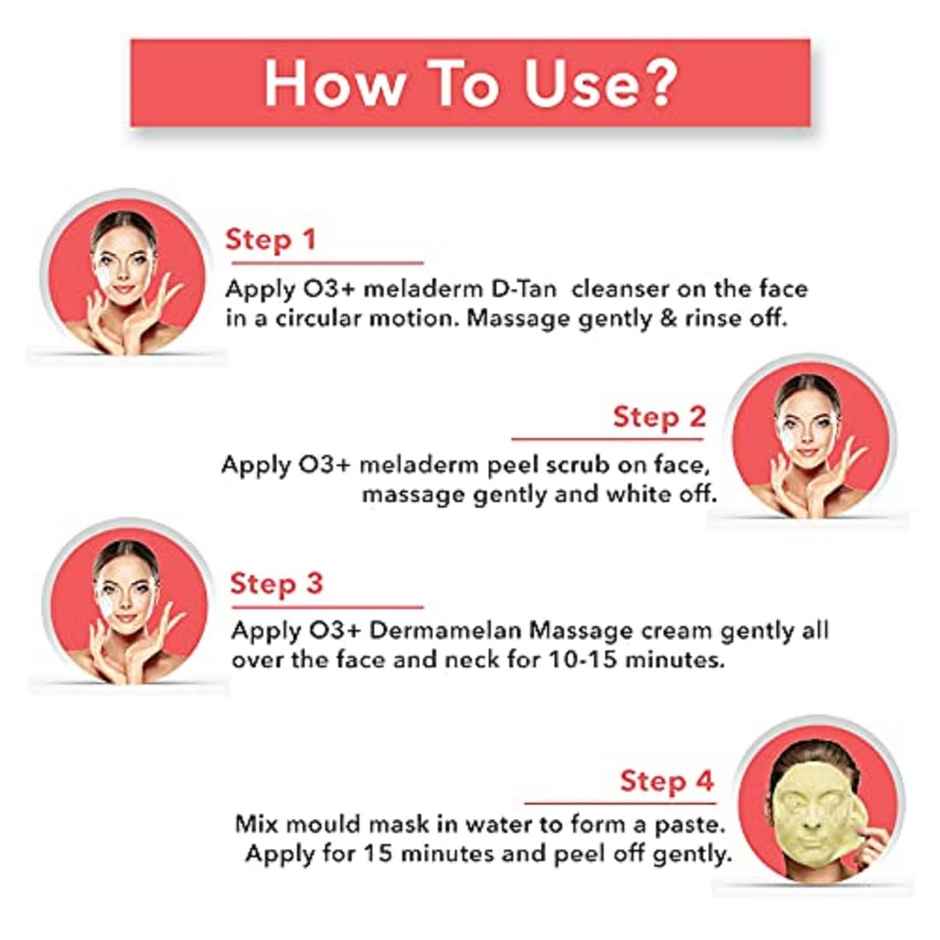 How To Use?

Step 1

Apply O3+ meladerm D-Tan cleanser on the face in a circular motion. Massage gently & rinse off.

Step 2

Apply O3+ meladerm peel scrub on face, massage gently and white off.

Step 3

Apply O3+ Dermamelan Massage cream gently all over the face and neck for 10-15 minutes.

Step 4

Mix mould mask in water to form a paste. Apply for 15 minutes and peel off gently.