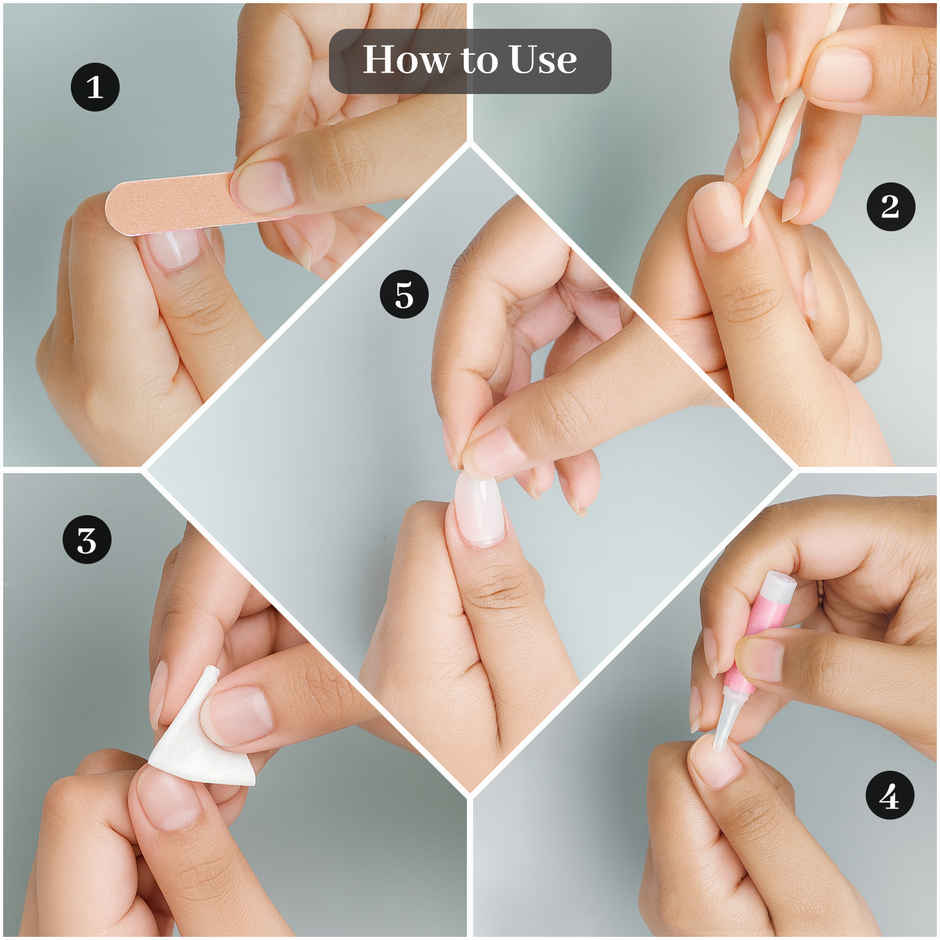 How to Use

1

2

5

3

4