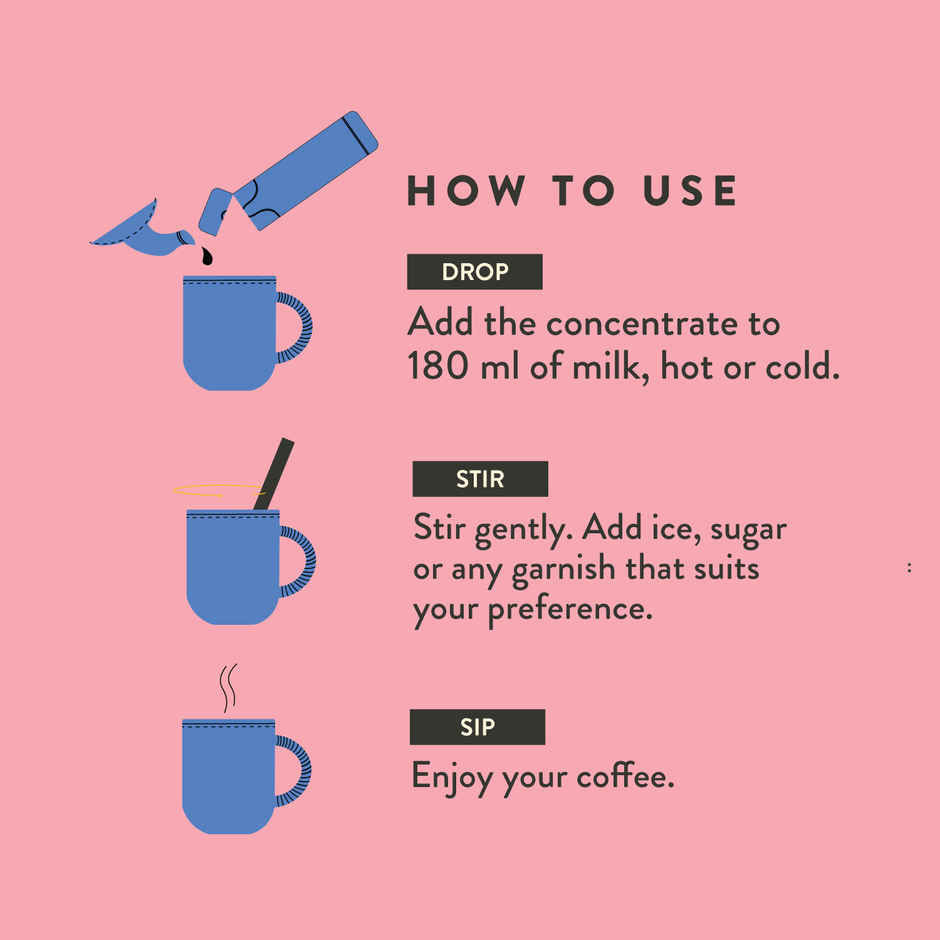 HOW TO USE

DROP

Add the concentrate to 180 ml of milk, hot or cold.

STIR

Stir gently. Add ice, sugar or any garnish that suits your preference.

SIP

Enjoy your coffee.