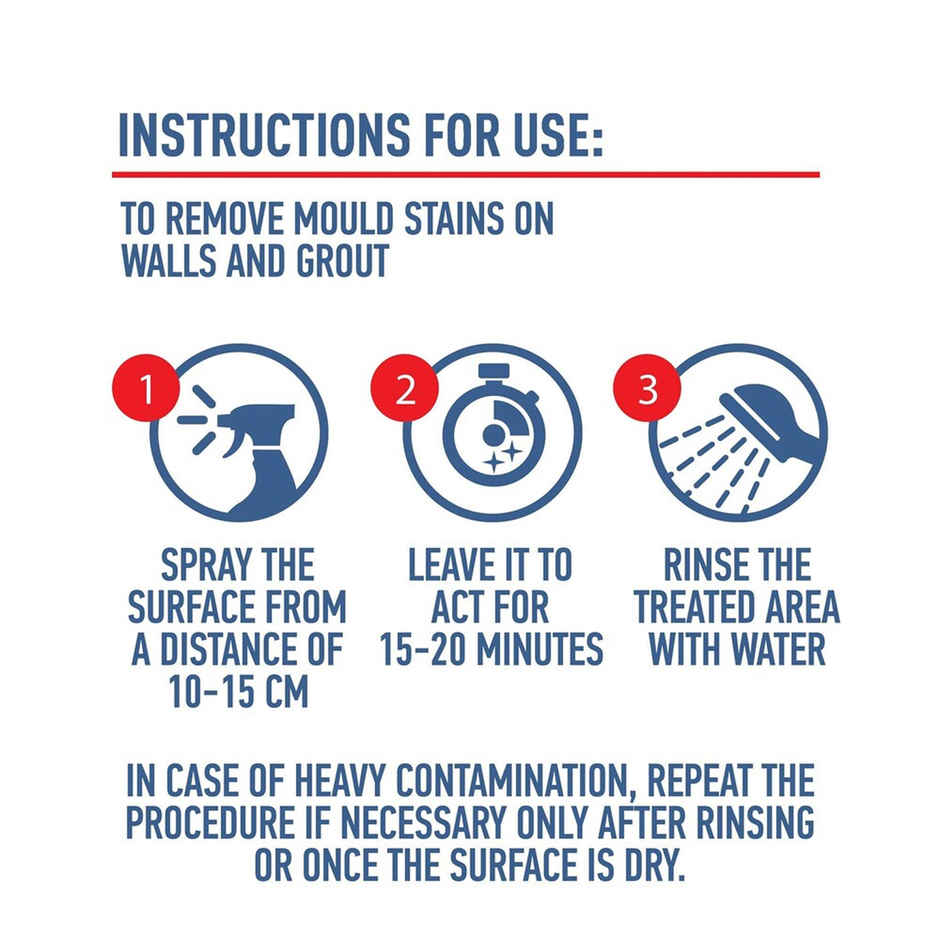 INSTRUCTIONS FOR USE:

TO REMOVE MOULD STAINS ON WALLS AND GROUT

1

SPRAY THE SURFACE FROM A DISTANCE OF 10-15 CM

2

LEAVE IT TO ACT FOR 15-20 MINUTES

3

RINSE THE TREATED AREA WITH WATER

IN CASE OF HEAVY CONTAMINATION, REPEAT THE PROCEDURE IF NECESSARY ONLY AFTER RINSING OR ONCE THE SURFACE IS DRY.