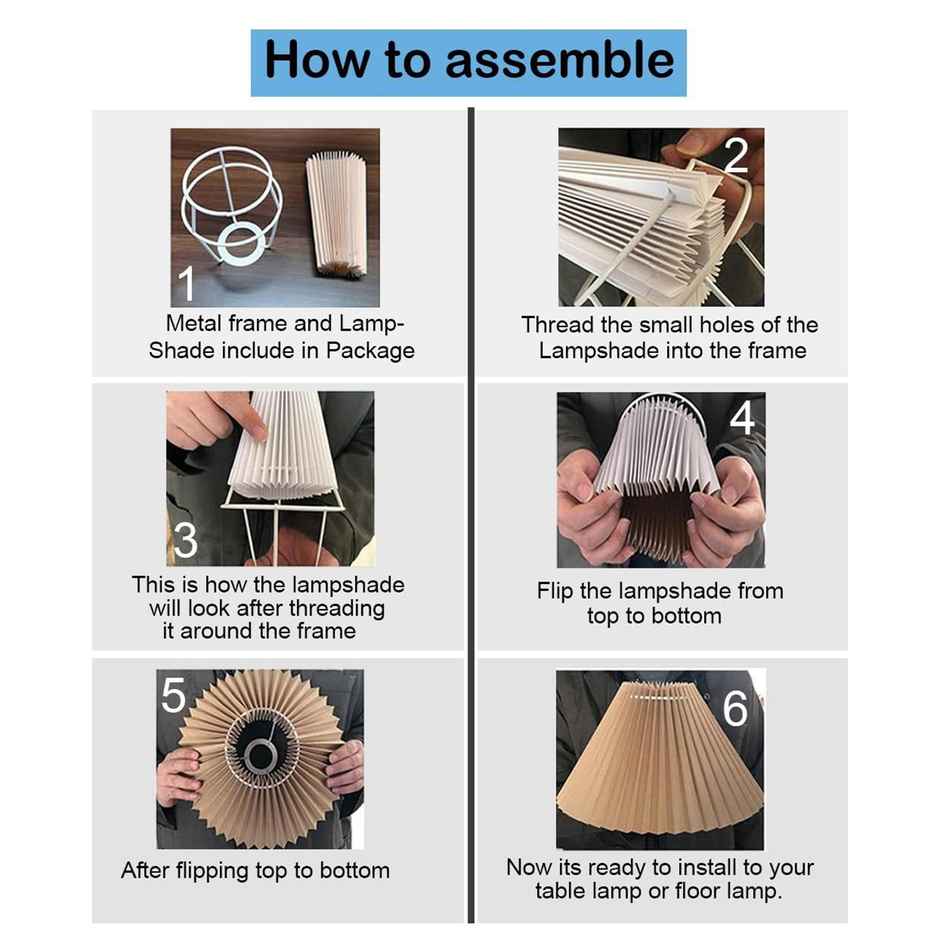 How to assemble

1

Metal frame and Lamp-Shade include in Package

2

Thread the small holes of the Lampshade into the frame

3

This is how the lampshade will look after threading it around the frame

4

Flip the lampshade from top to bottom

5

After flipping top to bottom

6

Now its ready to install to your table lamp or floor lamp.