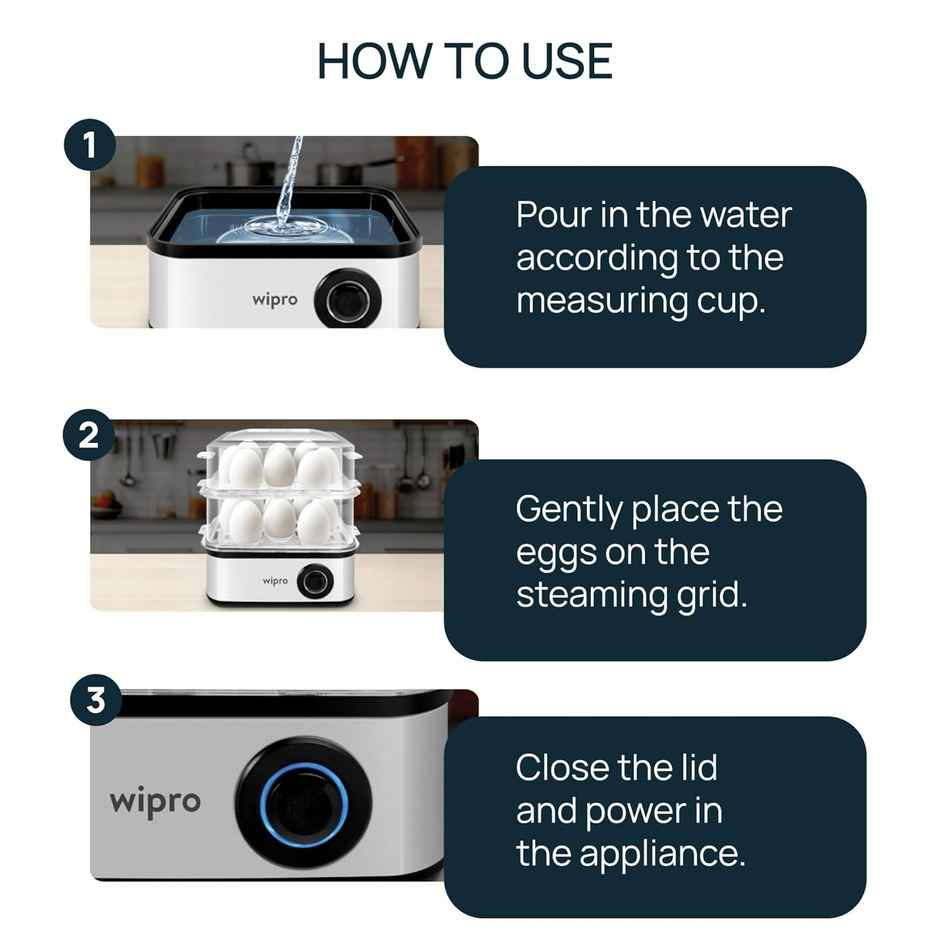 HOW TO USE

1

wipro

Pour in the water according to the measuring cup.

2

wipro

Gently place the eggs on the steaming grid.

3

wipro

Close the lid and power in the appliance.