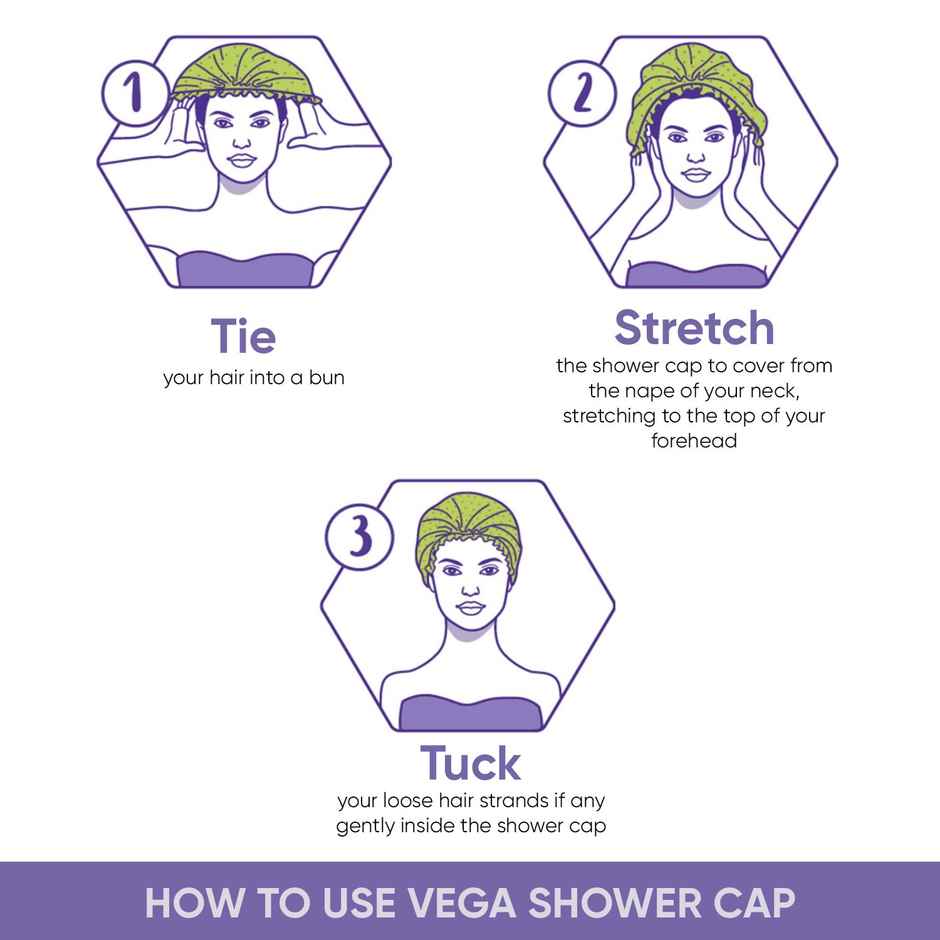 1

Tie
your hair into a bun

2

Stretch
the shower cap to cover from the nape of your neck, stretching to the top of your forehead

3

Tuck
your loose hair strands if any gently inside the shower cap

HOW TO USE VEGA SHOWER CAP