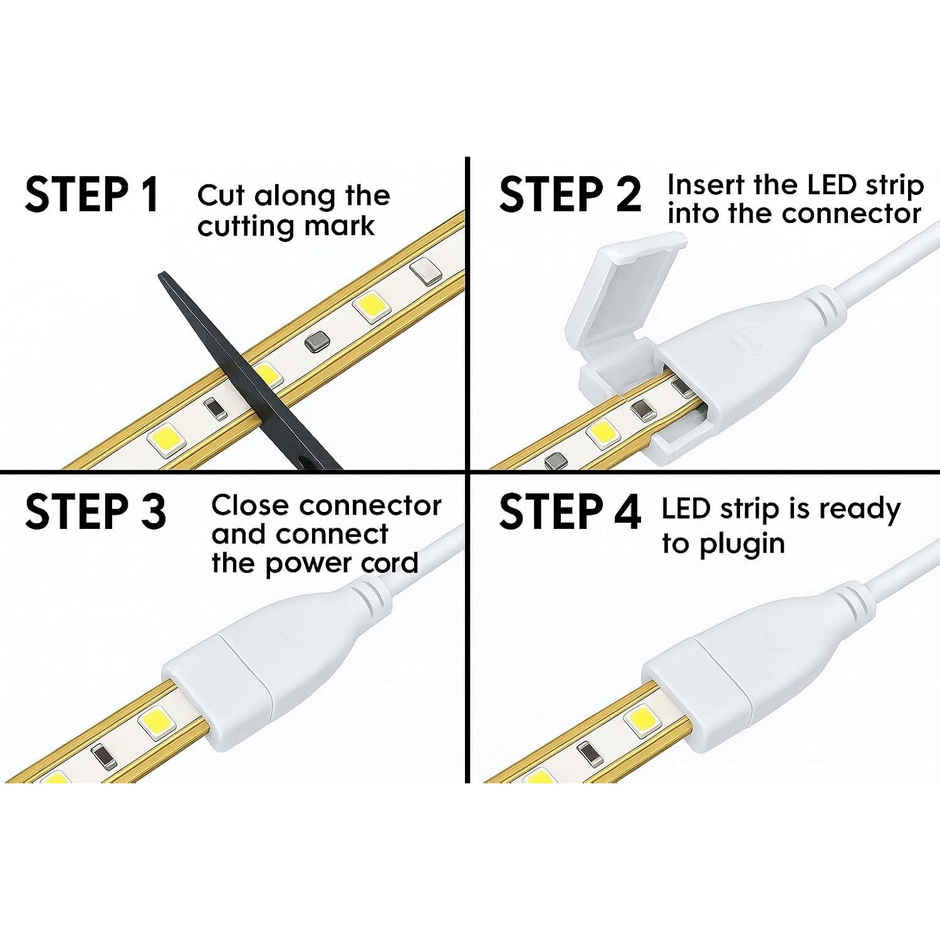 STEP 1 Cut along the cutting mark

STEP 2 Insert the LED strip into the connector

STEP 3 Close connector and connect the power cord

STEP 4 LED strip is ready to plugin