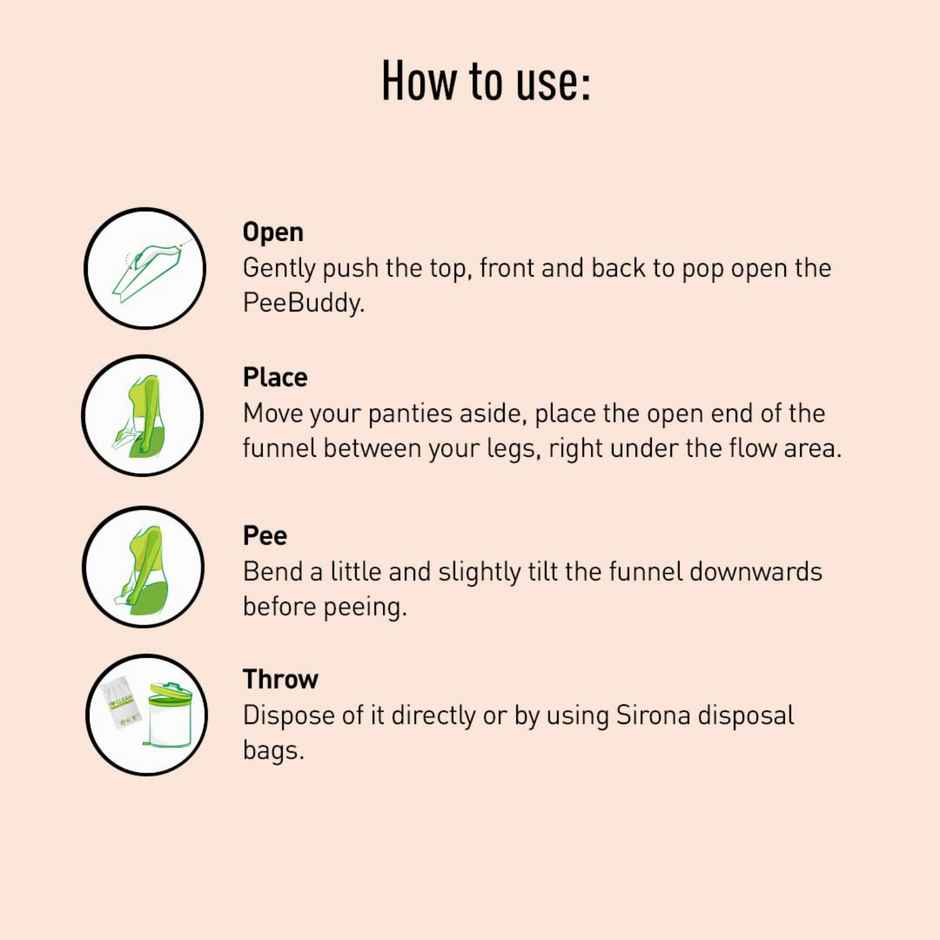 How to use:

Open
Gently push the top, front and back to pop open the PeeBuddy.

Place
Move your panties aside, place the open end of the funnel between your legs, right under the flow area.

Pee
Bend a little and slightly tilt the funnel downwards before peeing.

Throw
Dispose of it directly or by using Sirona disposal bags.