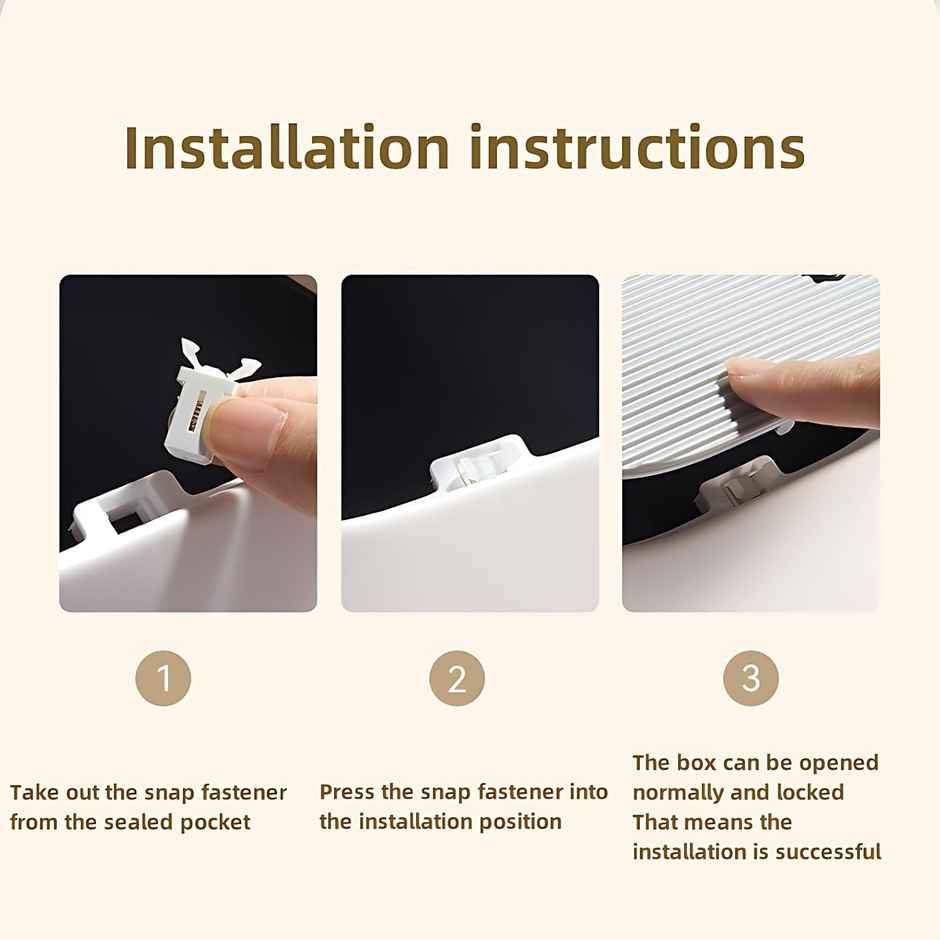 Installation instructions

1

Take out the snap fastener from the sealed pocket

2

Press the snap fastener into the installation position

3

The box can be opened normally and locked
That means the installation is successful