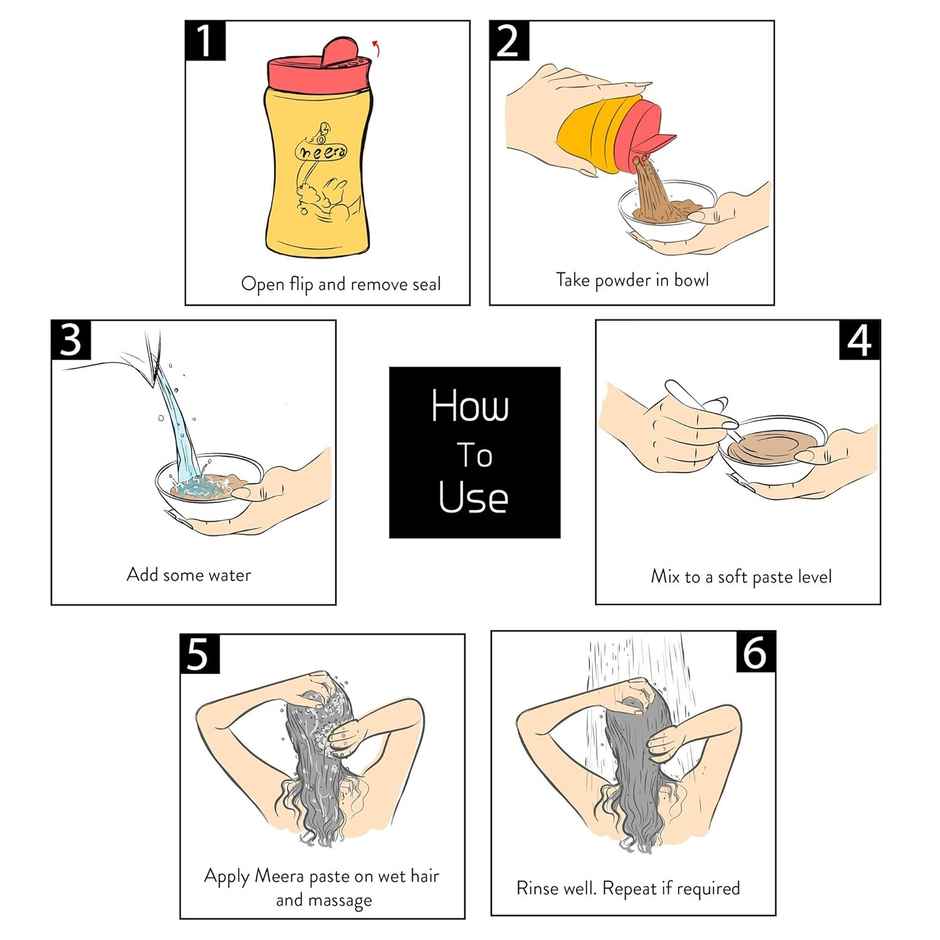 1
meera
Open flip and remove seal

2
Take powder in bowl

3
Add some water

How To Use

4
Mix to a soft paste level

5
Apply Meera paste on wet hair and massage

6
Rinse well. Repeat if required