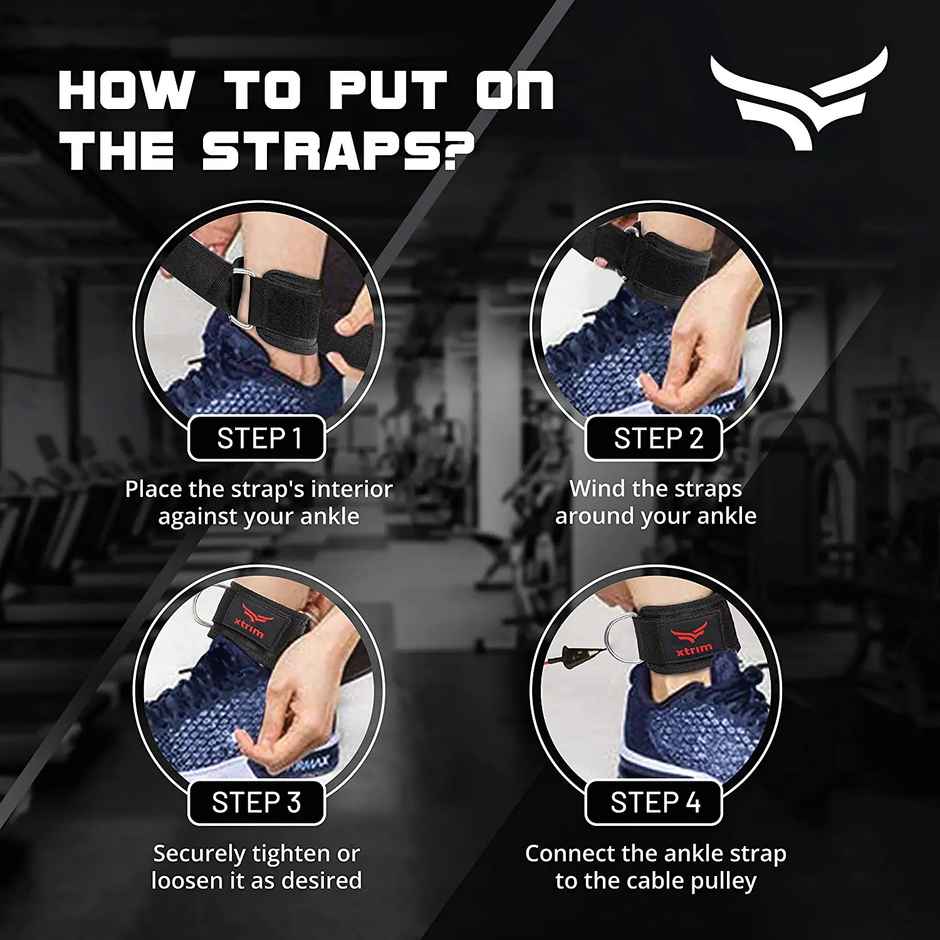 HOW TO PUT ON THE STRAPS?

STEP 1
Place the strap's interior against your ankle

STEP 2
Wind the straps around your ankle

xtrim
STEP 3
Securely tighten or loosen it as desired

xtrim
STEP 4
Connect the ankle strap to the cable pulley