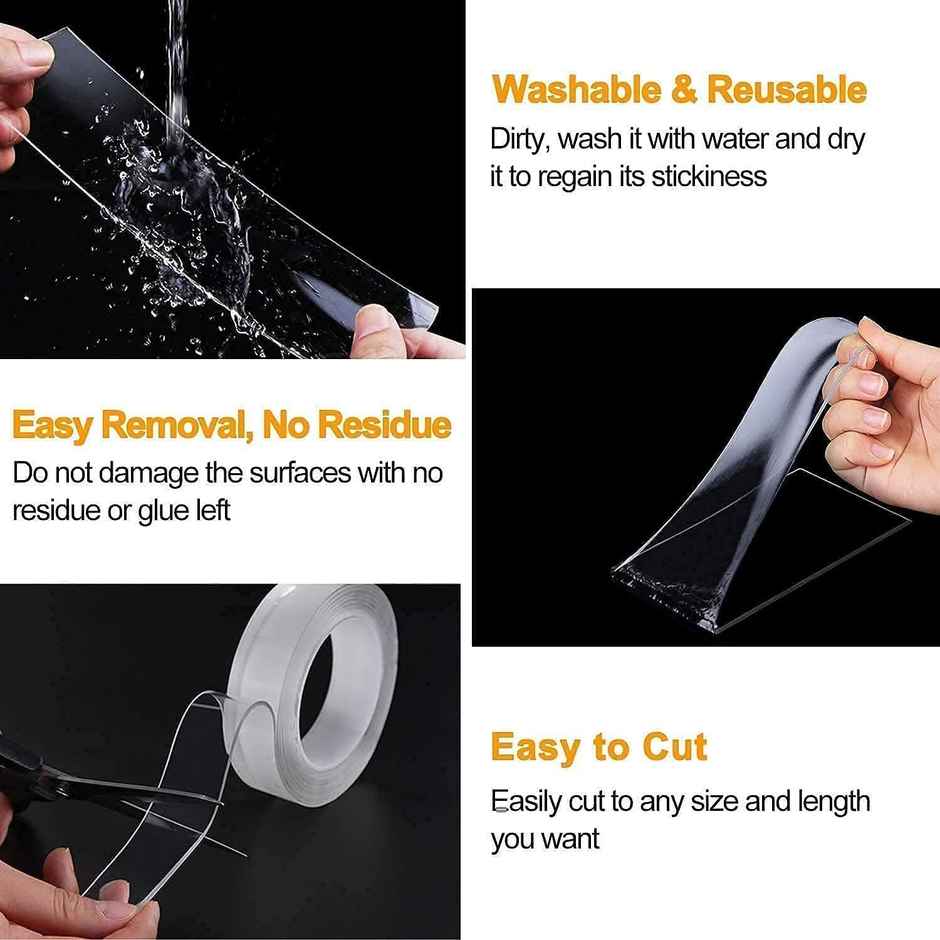 Washable & Reusable
Dirty, wash it with water and dry it to regain its stickiness

Easy Removal, No Residue
Do not damage the surfaces with no residue or glue left

Easy to Cut
Easily cut to any size and length you want