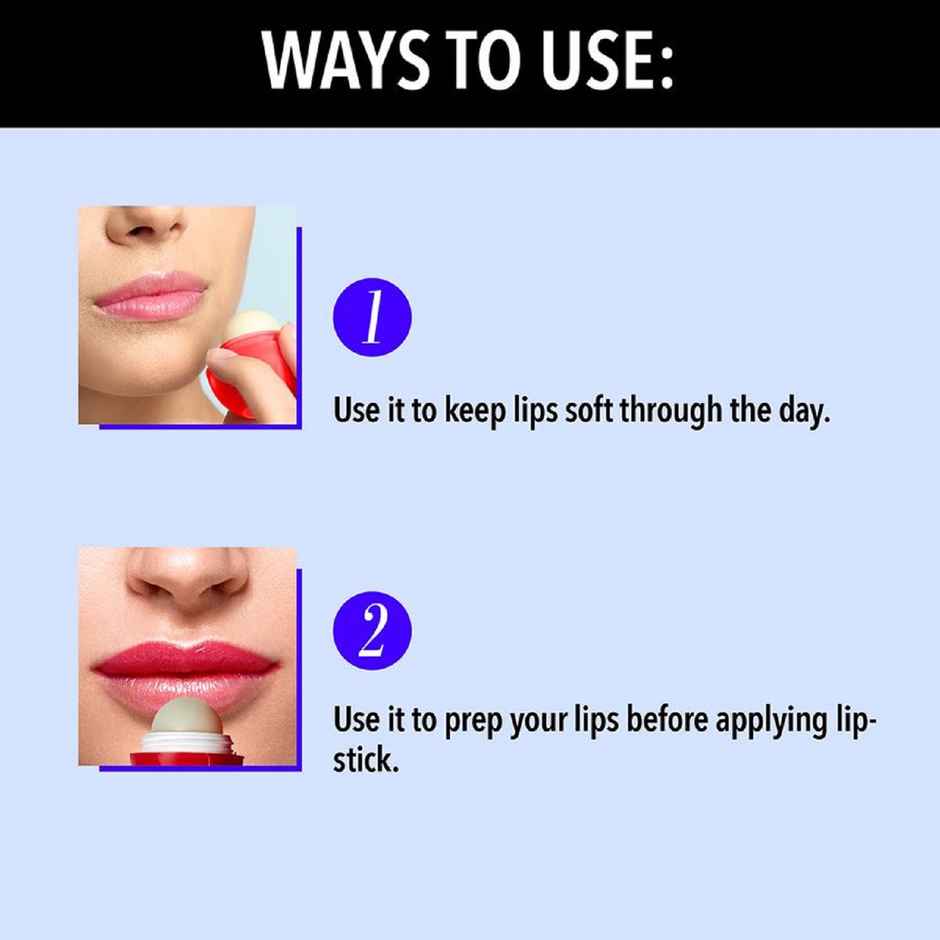 WAYS TO USE:

1

Use it to keep lips soft through the day.

2

Use it to prep your lips before applying lipstick.