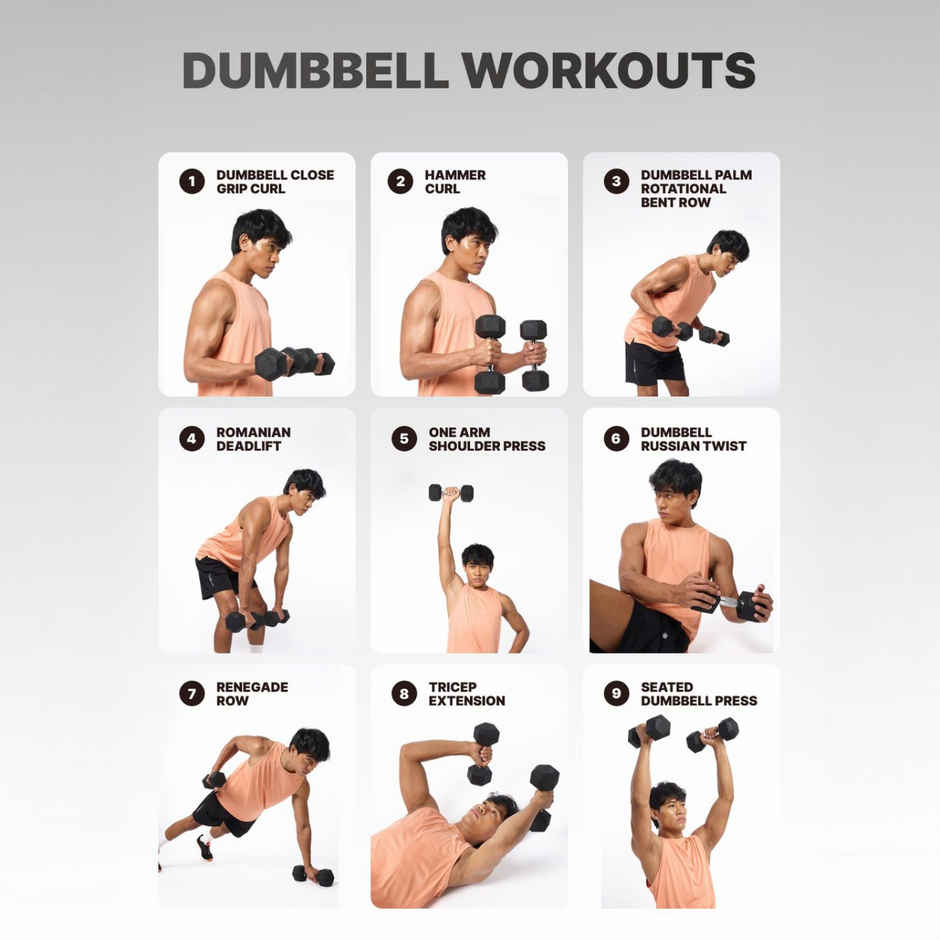 DUMBBELL WORKOUTS

1 DUMBBELL CLOSE GRIP CURL

2 HAMMER CURL

3 DUMBBELL PALM ROTATIONAL BENT ROW

4 ROMANIAN DEADLIFT

5 ONE ARM SHOULDER PRESS

6 DUMBBELL RUSSIAN TWIST

7 RENEGADE ROW

8 TRICEP EXTENSION

9 SEATED DUMBBELL PRESS