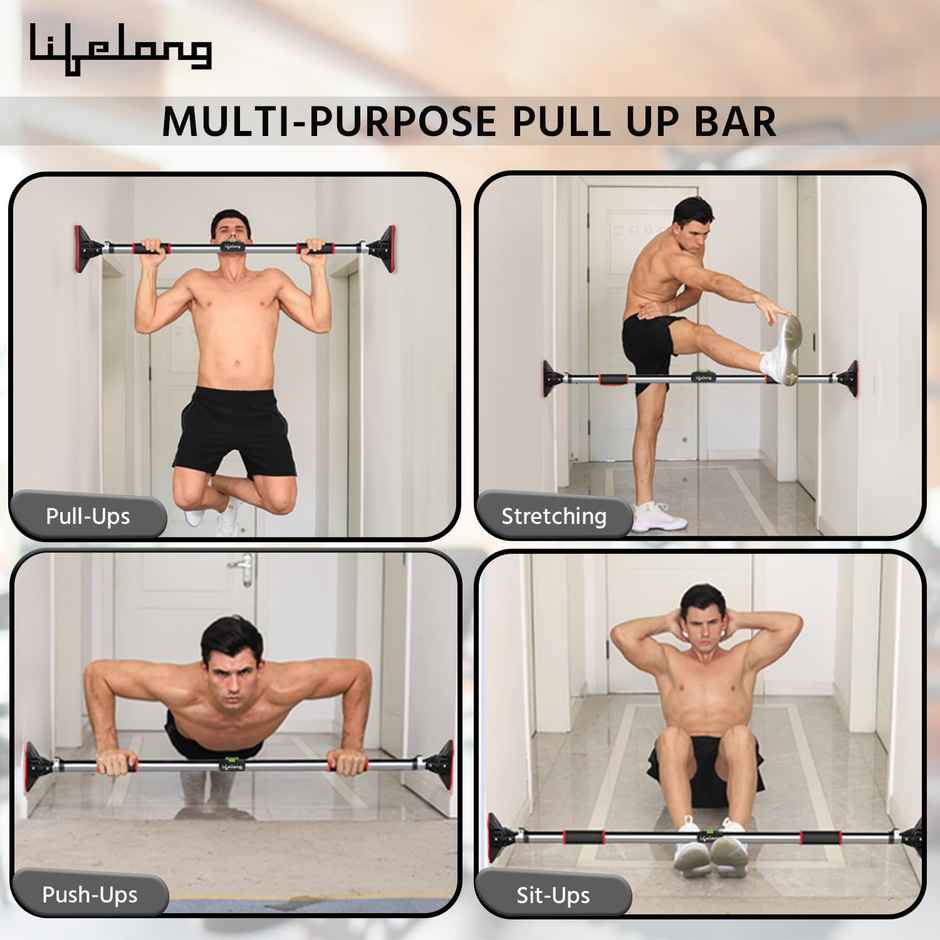 Lifelong

MULTI-PURPOSE PULL UP BAR

Pull-Ups

Stretching

Push-Ups

Sit-Ups