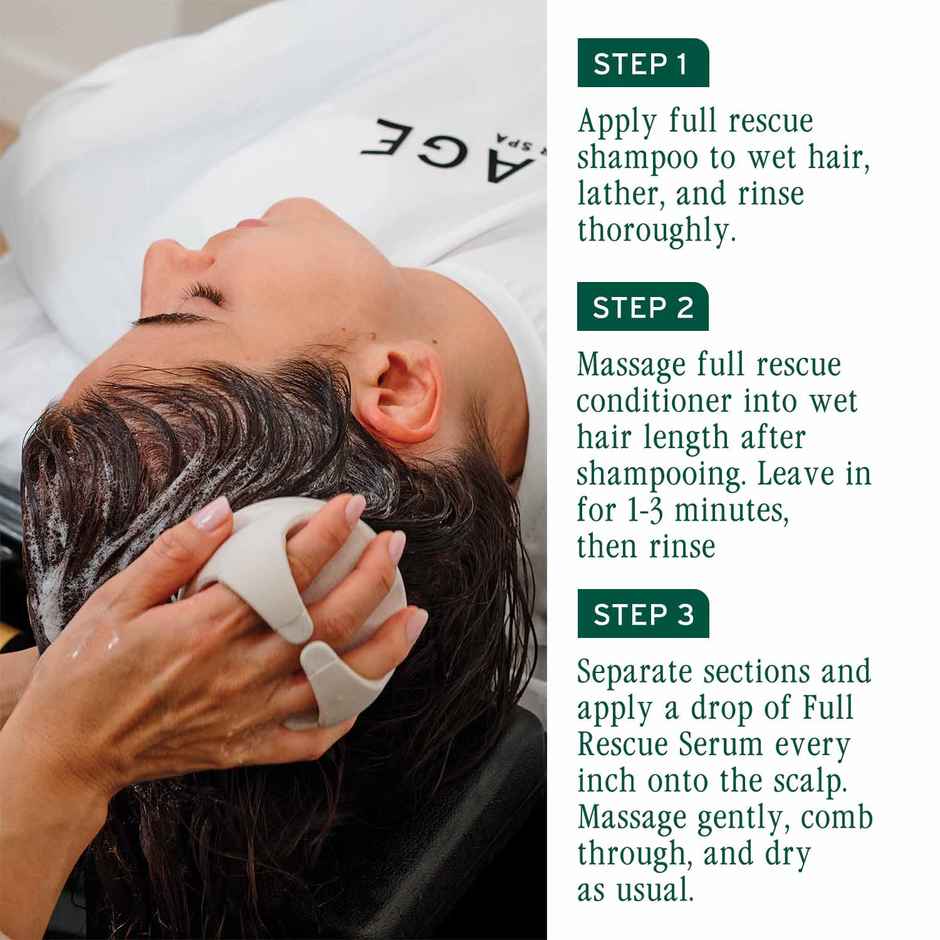 AGE
SPA

STEP 1

Apply full rescue shampoo to wet hair, lather, and rinse thoroughly.

STEP 2

Massage full rescue conditioner into wet hair length after shampooing. Leave in for 1-3 minutes, then rinse

STEP 3

Separate sections and apply a drop of Full Rescue Serum every inch onto the scalp. Massage gently, comb through, and dry as usual.