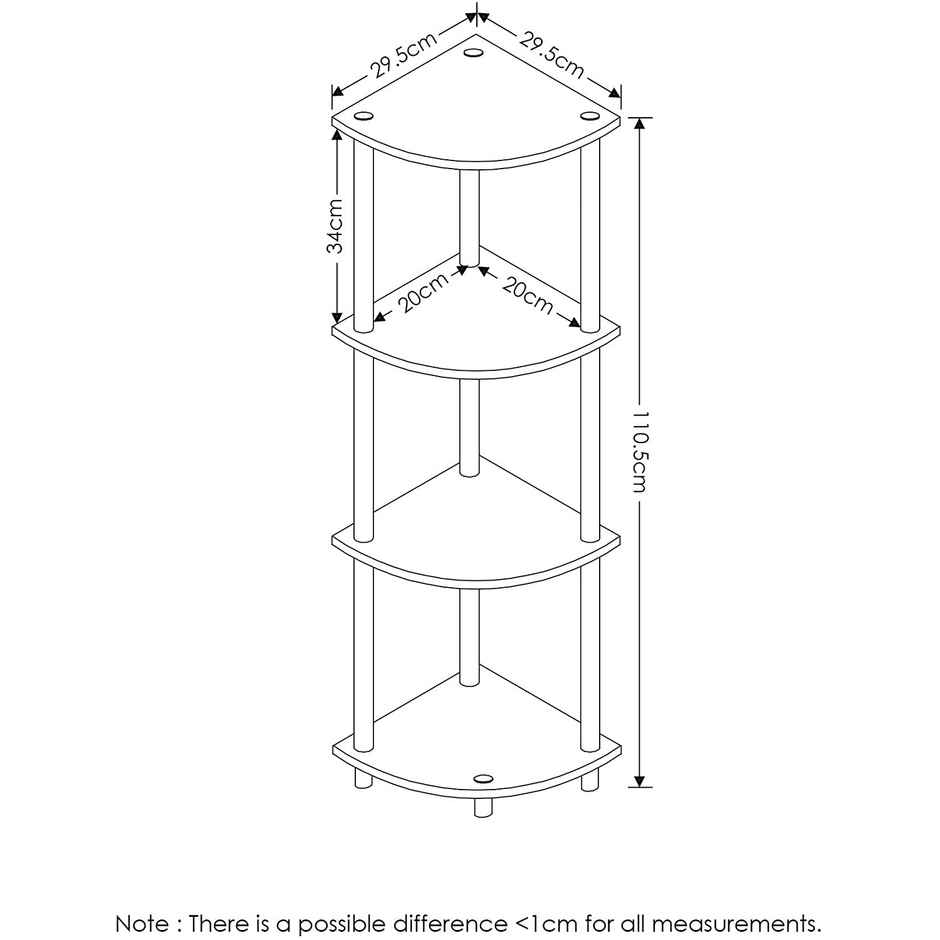 29.5cm
29.5cm
34cm
20cm
20cm
110.5cm

Note : There is a possible difference <1cm for all measurements.