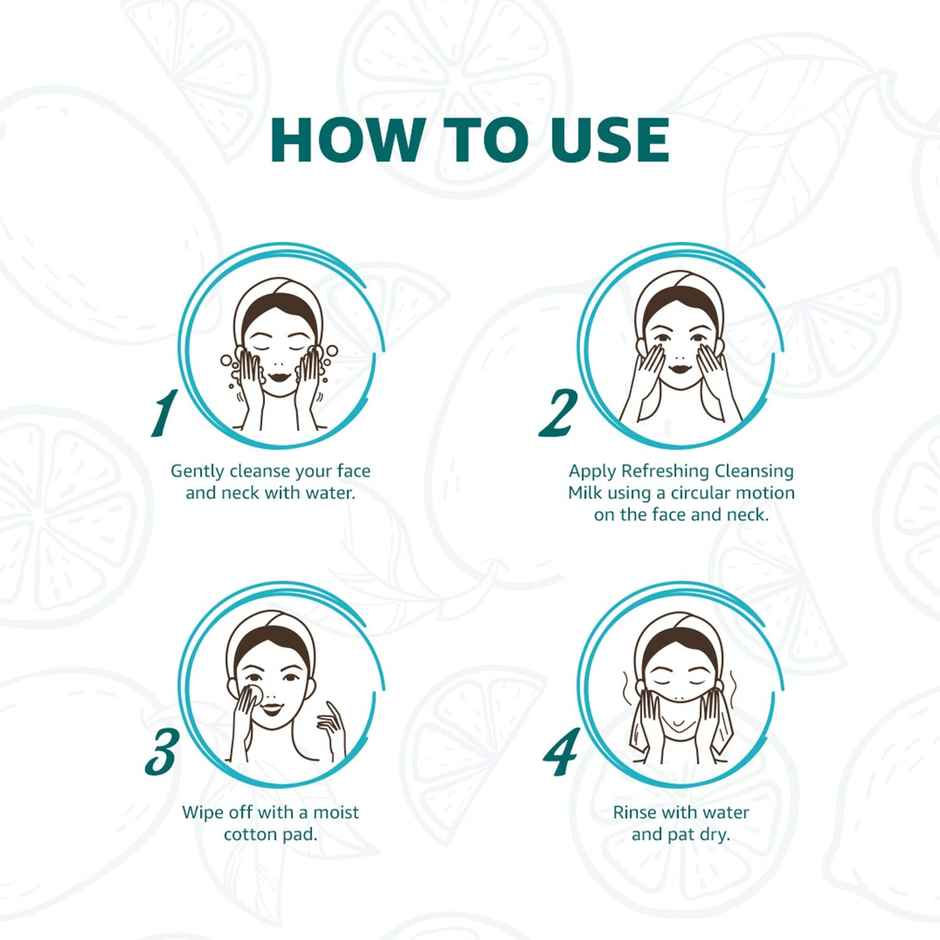 HOW TO USE

1

Gently cleanse your face and neck with water.

2

Apply Refreshing Cleansing Milk using a circular motion on the face and neck.

3

Wipe off with a moist cotton pad.

4

Rinse with water and pat dry.